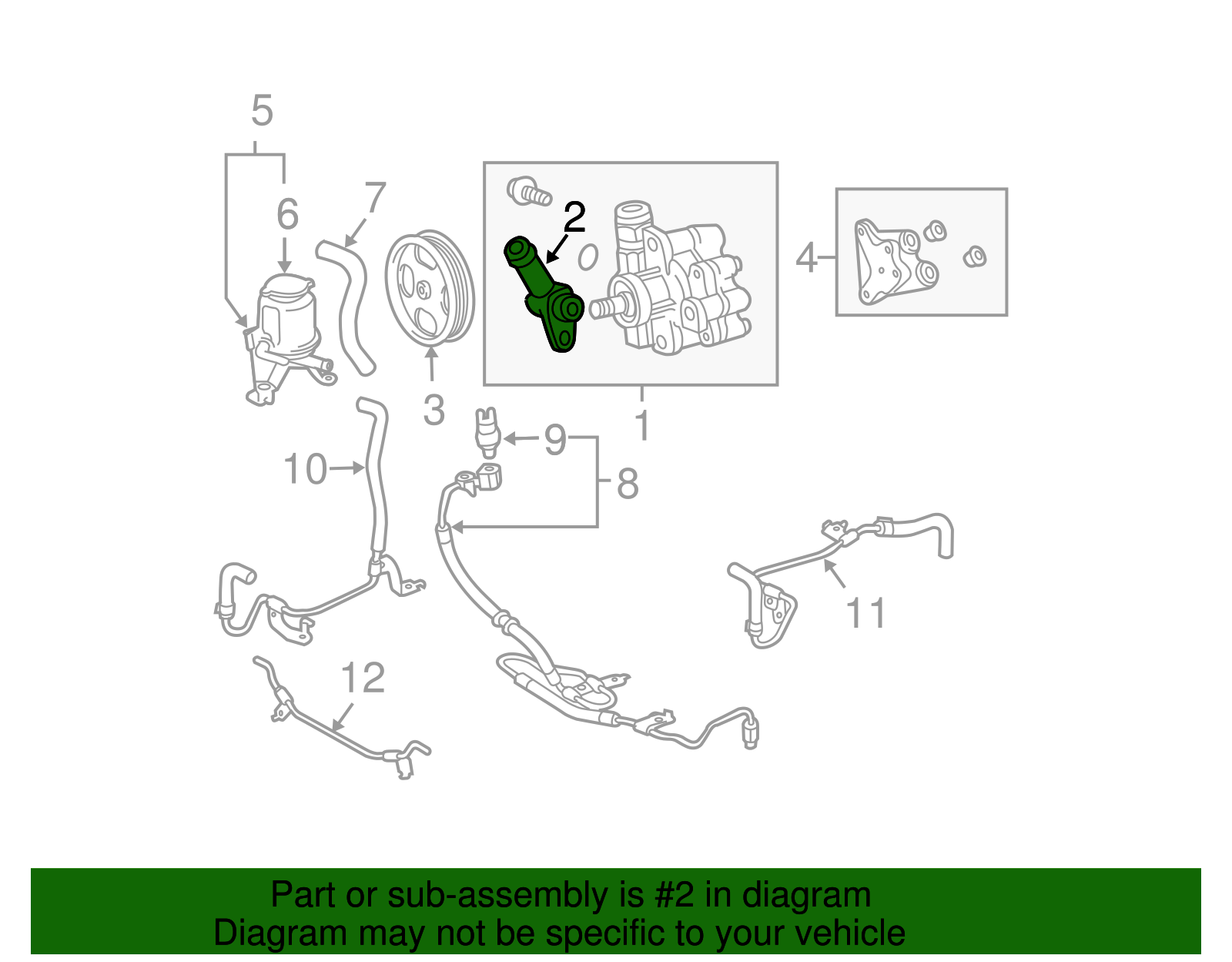 5
6
7
2
4
3
1
9
8
10
11
12

Part or sub-assembly is #2 in diagram
Diagram may not be specific to your vehicle