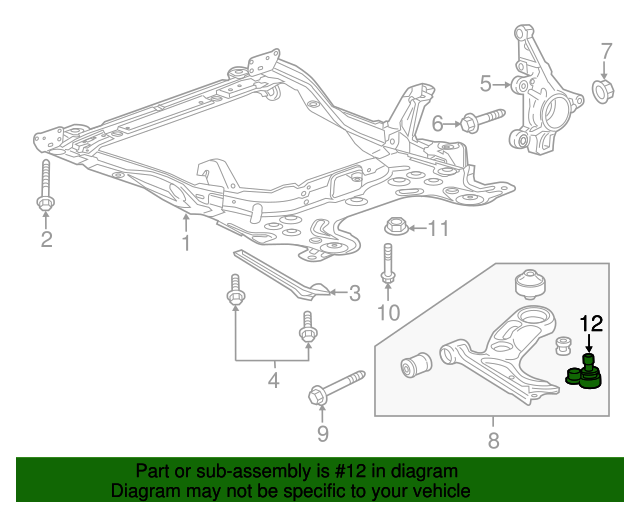 7
5
6
2
1
11
3
10
12
4
9
8

Part or sub-assembly is #12 in diagram
Diagram may not be specific to your vehicle