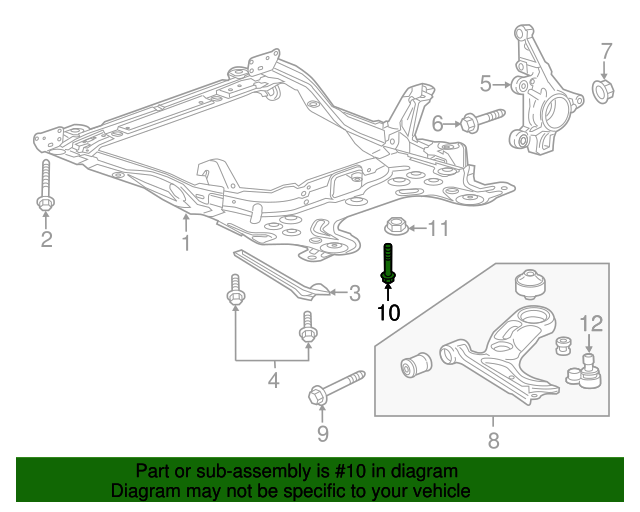 7
5
6
2
1
11
3
10
12
4
9
8

Part or sub-assembly is #10 in diagram
Diagram may not be specific to your vehicle