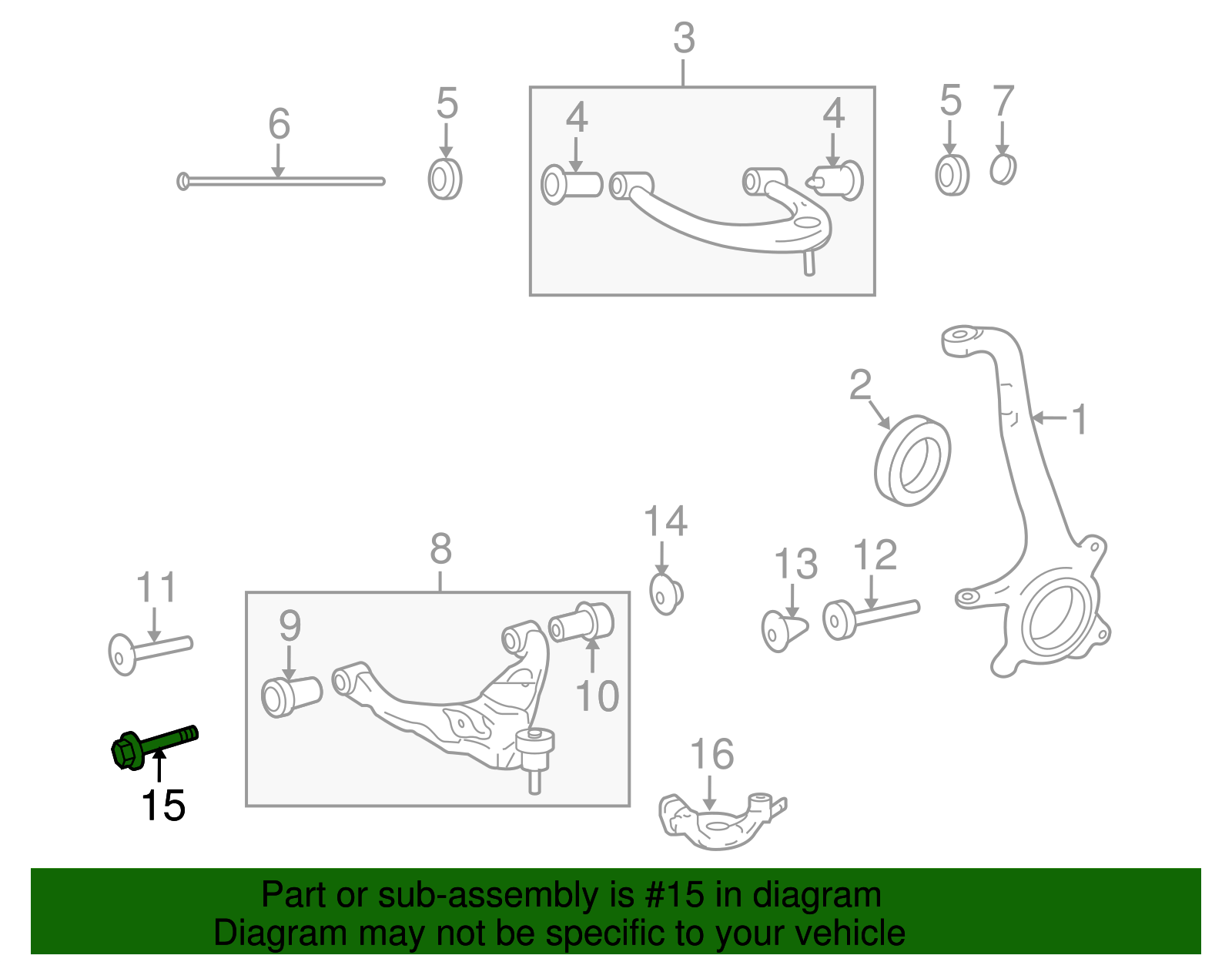 3
6
5
4
4
5
7
2
1
14
8
13
12
11
9
10
16
15

Part or sub-assembly is #15 in diagram
Diagram may not be specific to your vehicle