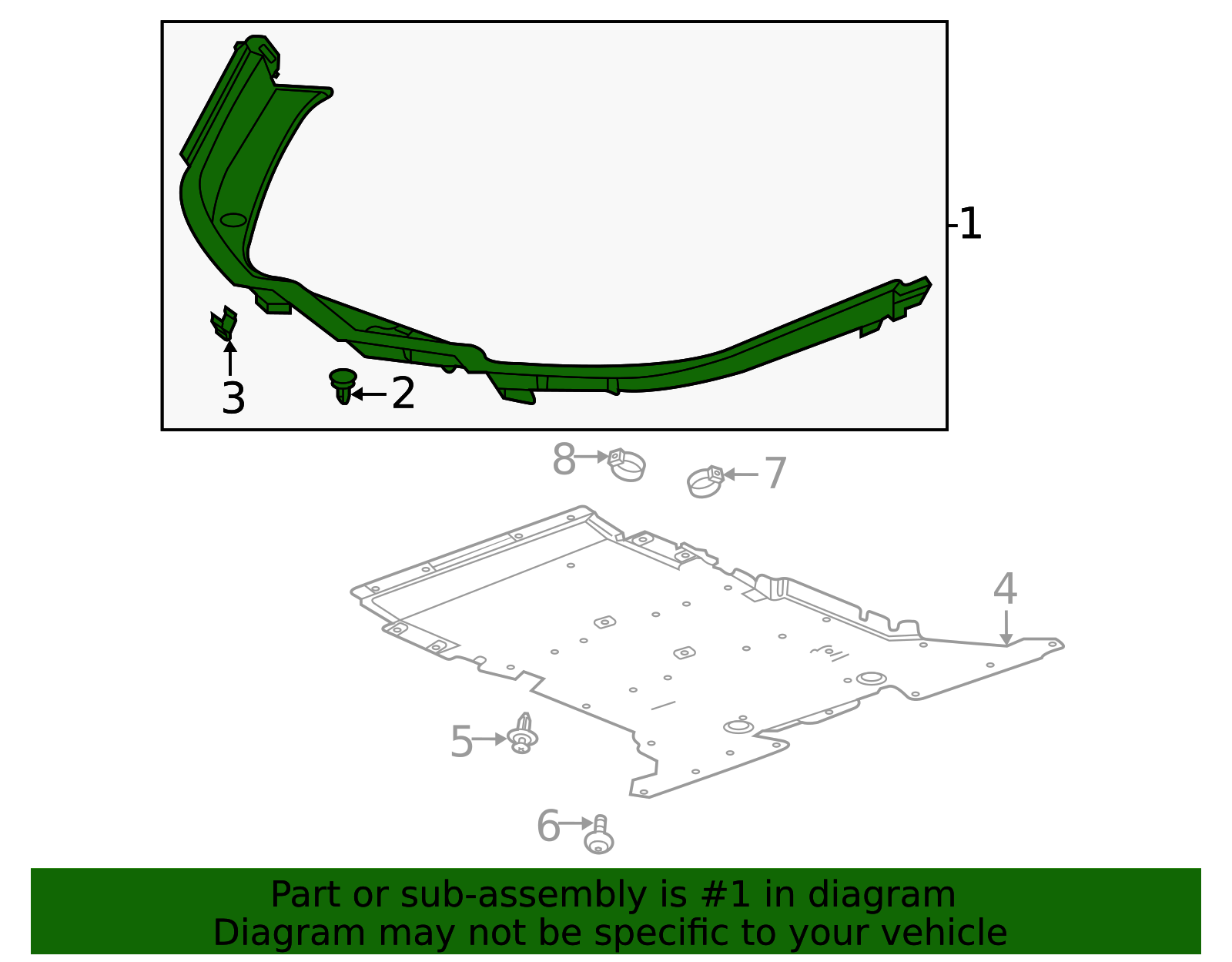 1
3
2
8
7
4
5
6
Part or sub-assembly is #1 in diagram
Diagram may not be specific to your vehicle