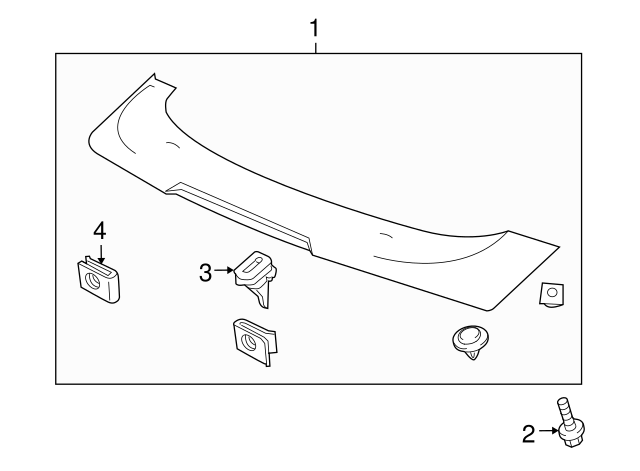 1
4
3
2