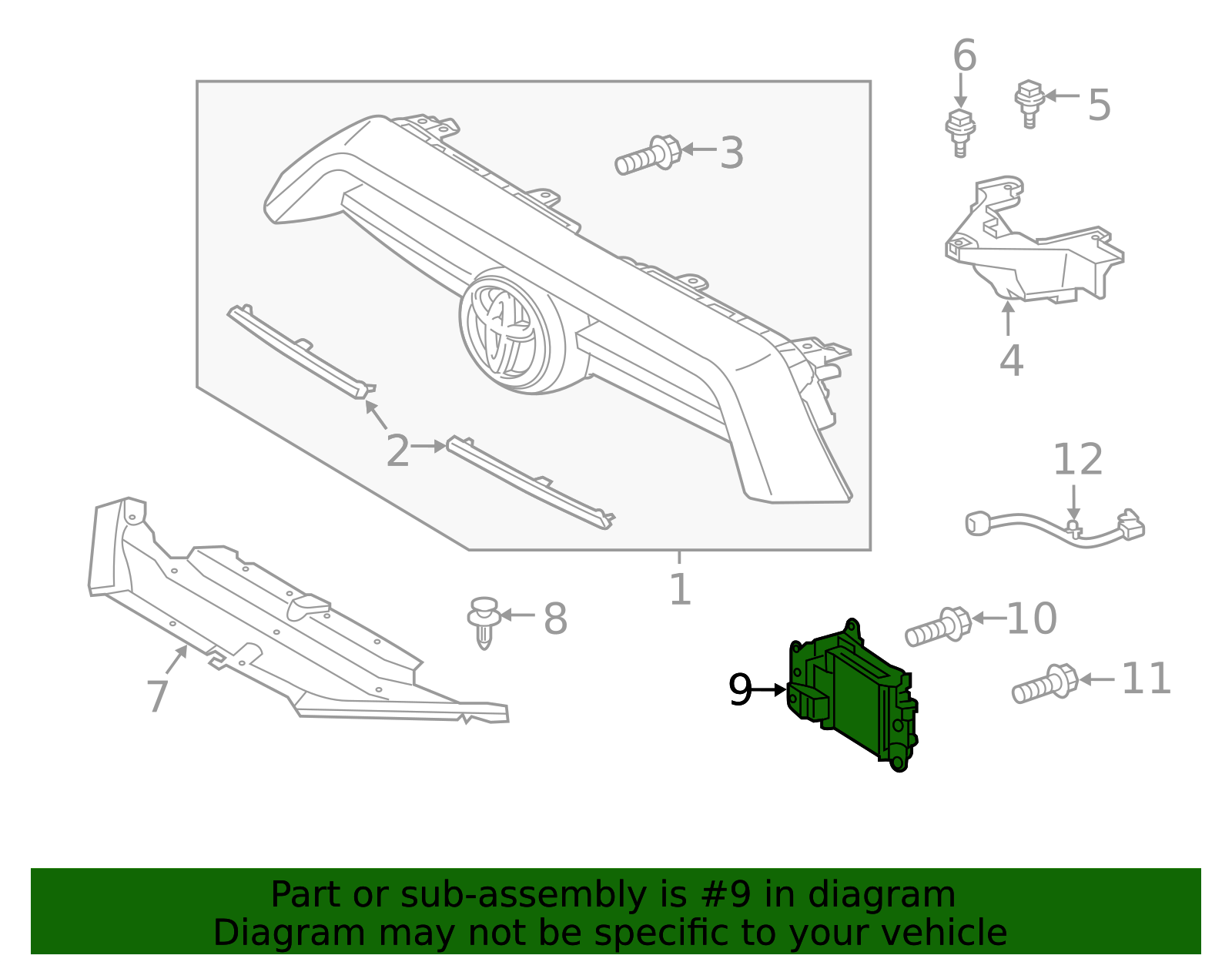 6
5
3
4
2
12
1
8
10
7
9
11

Part or sub-assembly is #9 in diagram
Diagram may not be specific to your vehicle