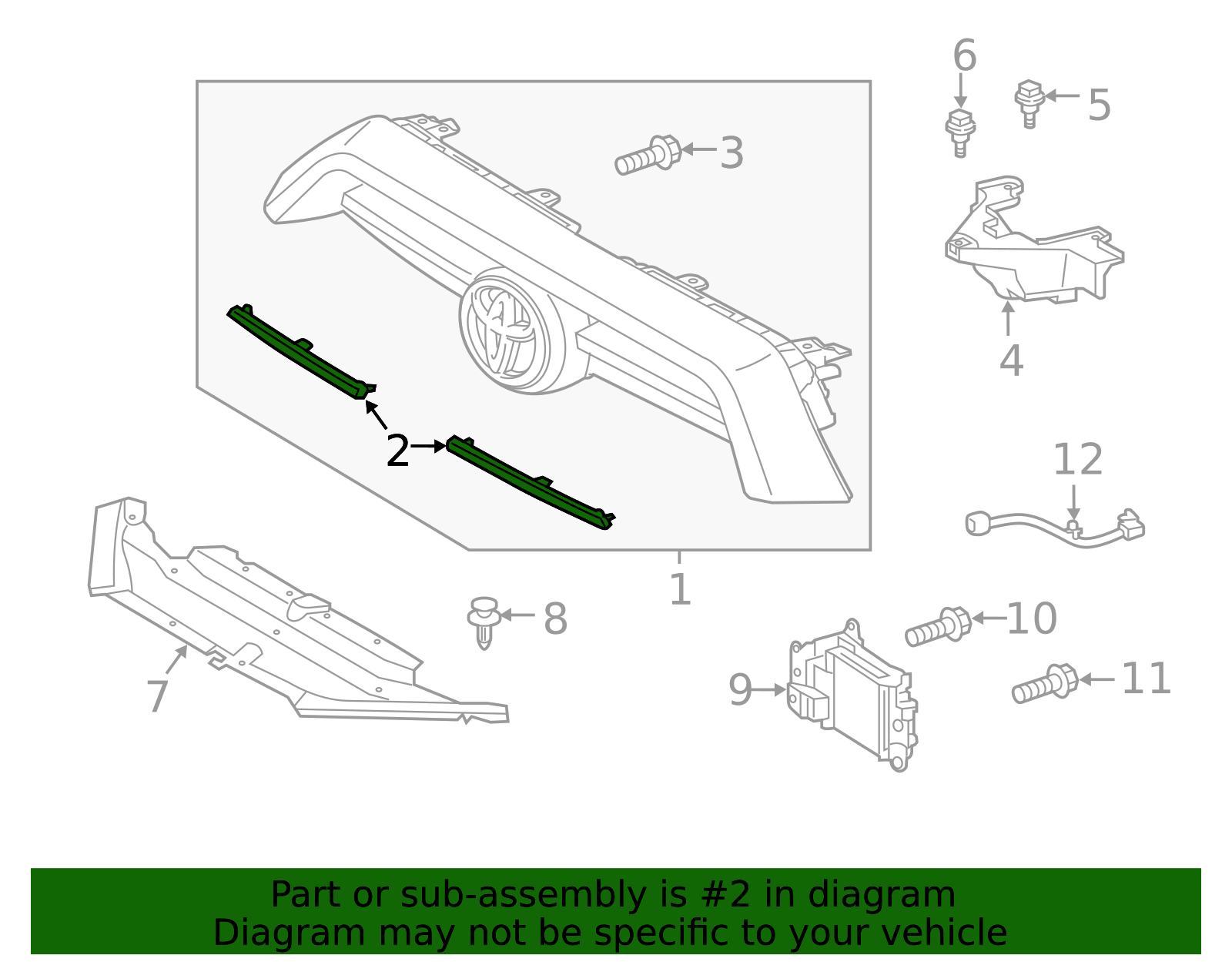 6
5
3
4
2
12
1
8
10
7
9
11

Part or sub-assembly is #2 in diagram
Diagram may not be specific to your vehicle