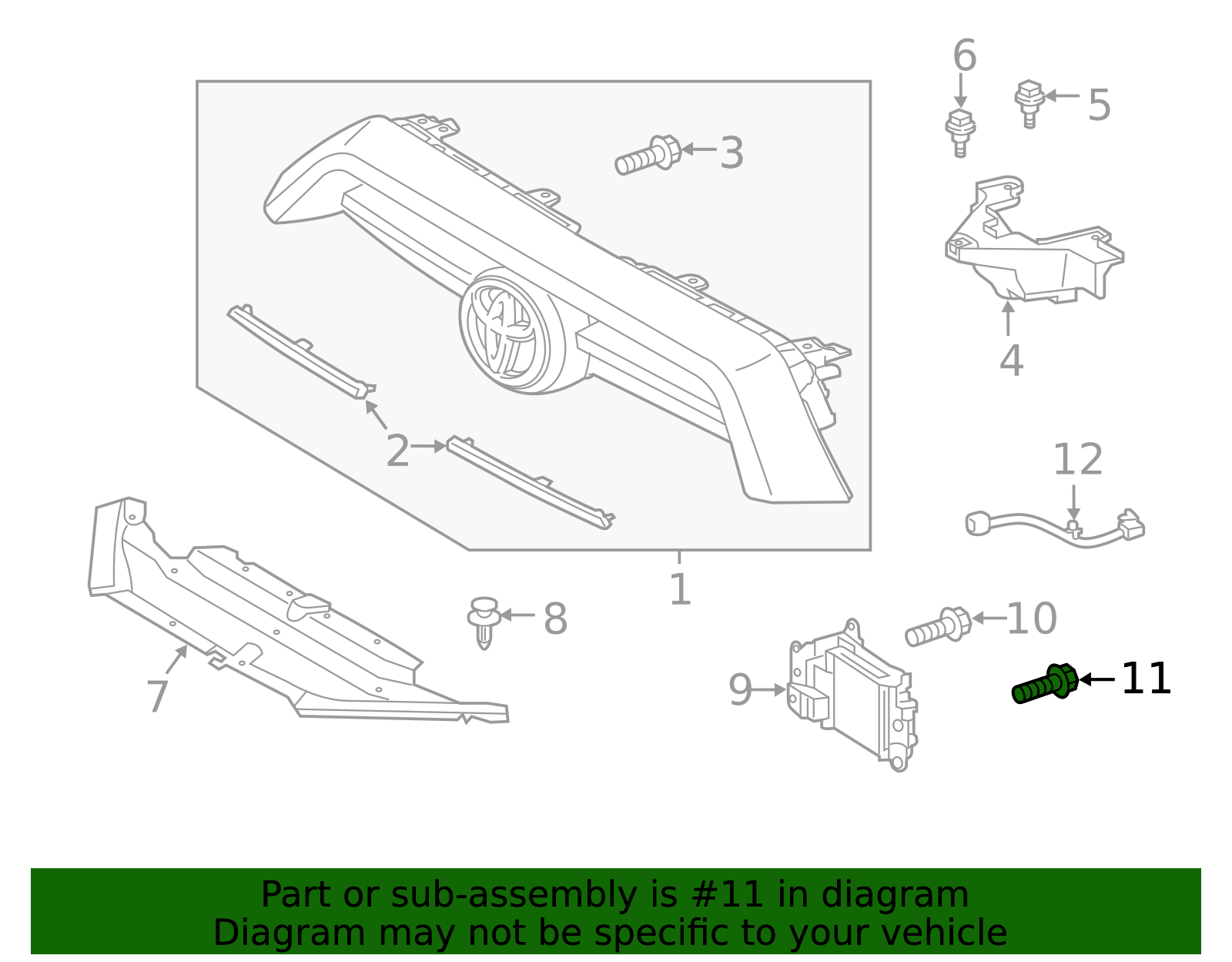 6
5
3
4
2
12
1
8
10
7
9
11

Part or sub-assembly is #11 in diagram
Diagram may not be specific to your vehicle