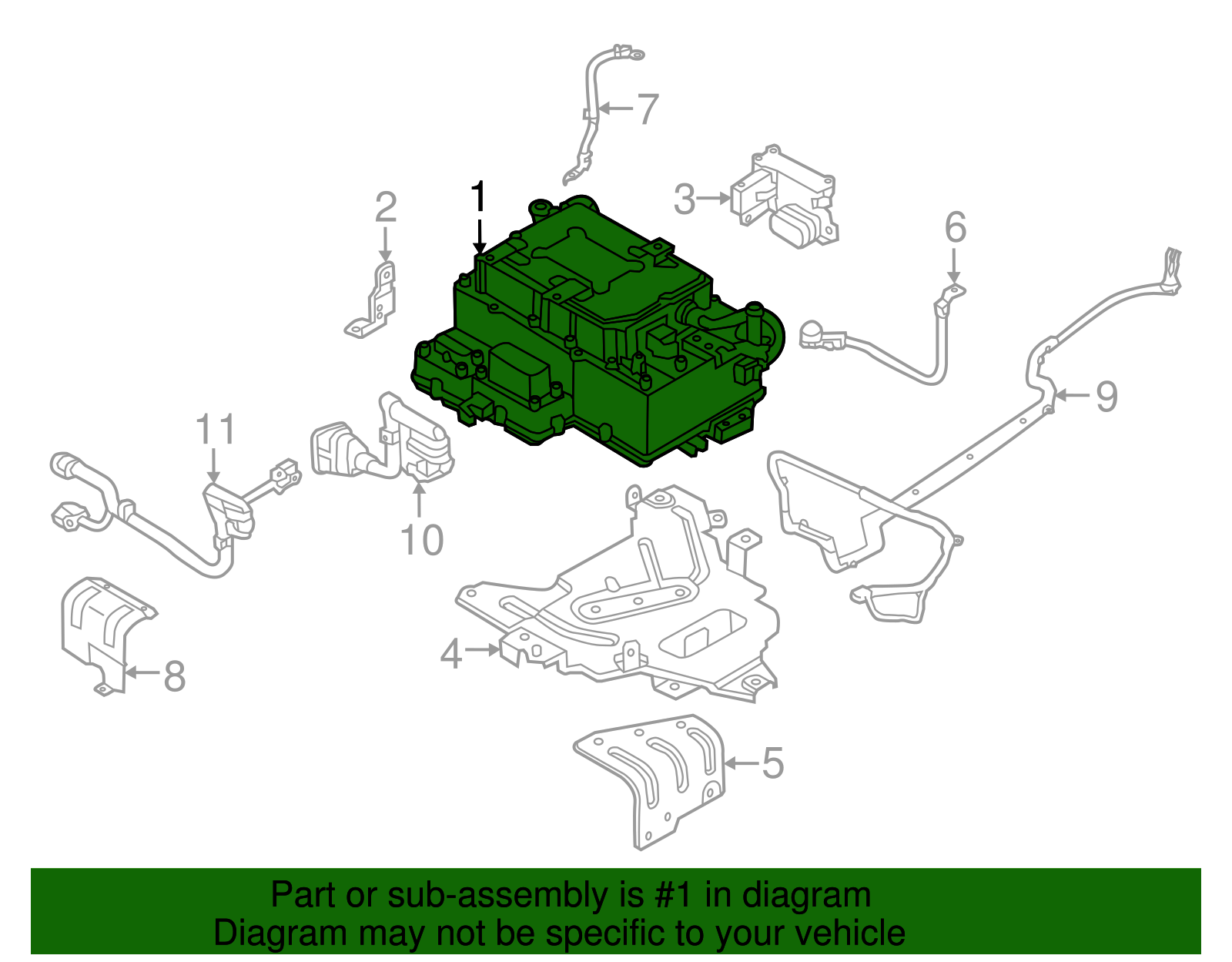 7

1

2

3

6

9

11

10

4

8

5

Part or sub-assembly is #1 in diagram
Diagram may not be specific to your vehicle