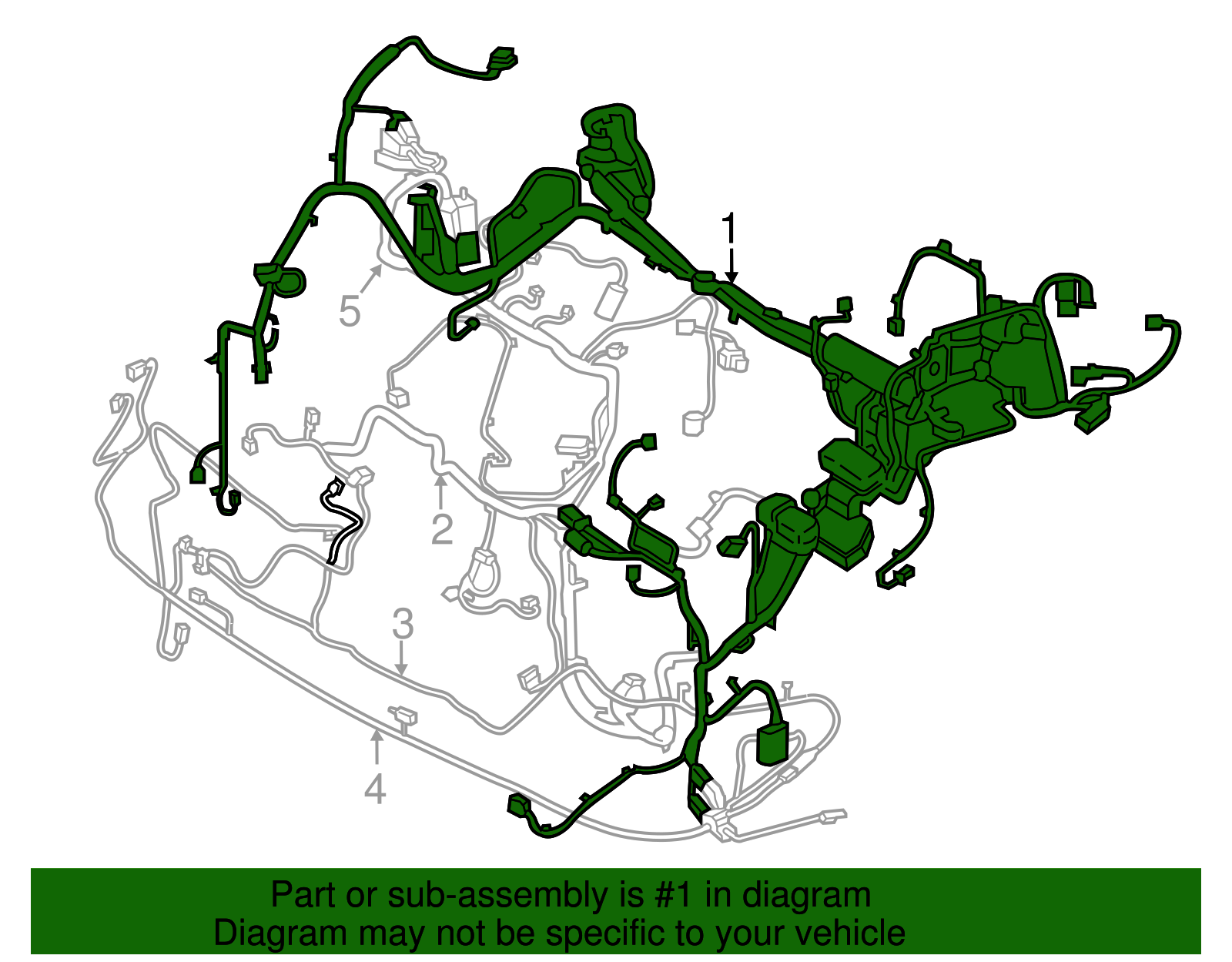 1

5

2

3

4

Part or sub-assembly is #1 in diagram
Diagram may not be specific to your vehicle