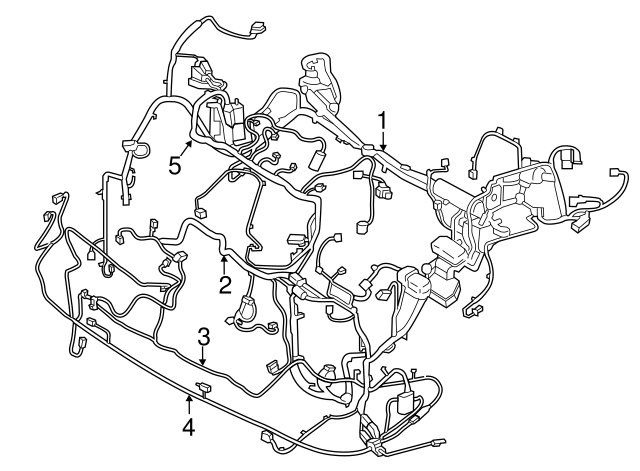 1
5
2
3
4