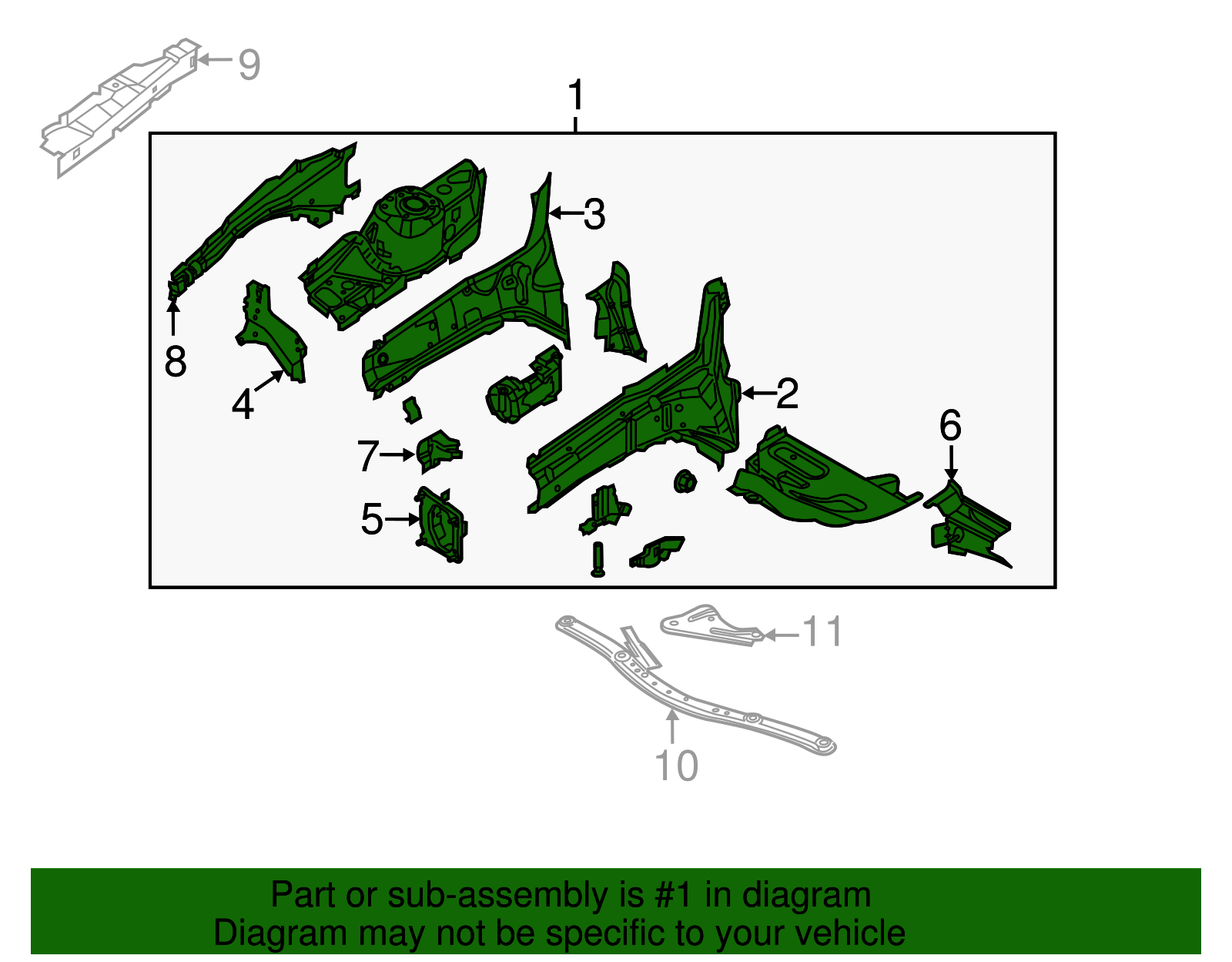 9

1

3

8

4

2

6

7

5

11

10

Part or sub-assembly is #1 in diagram
Diagram may not be specific to your vehicle