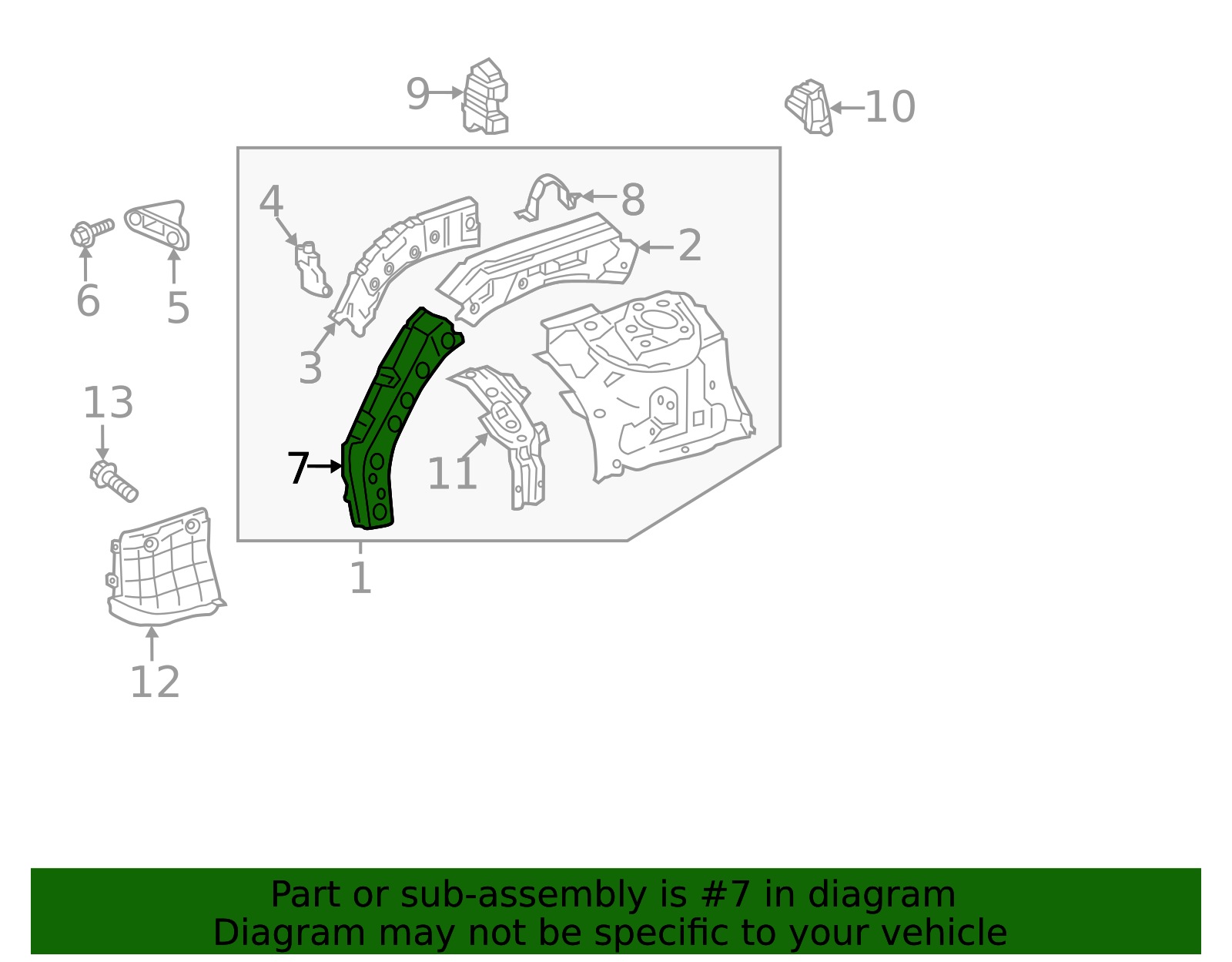 9
10
4
8
2
6
5
3
13
7
11
1
12

Part or sub-assembly is #7 in diagram
Diagram may not be specific to your vehicle