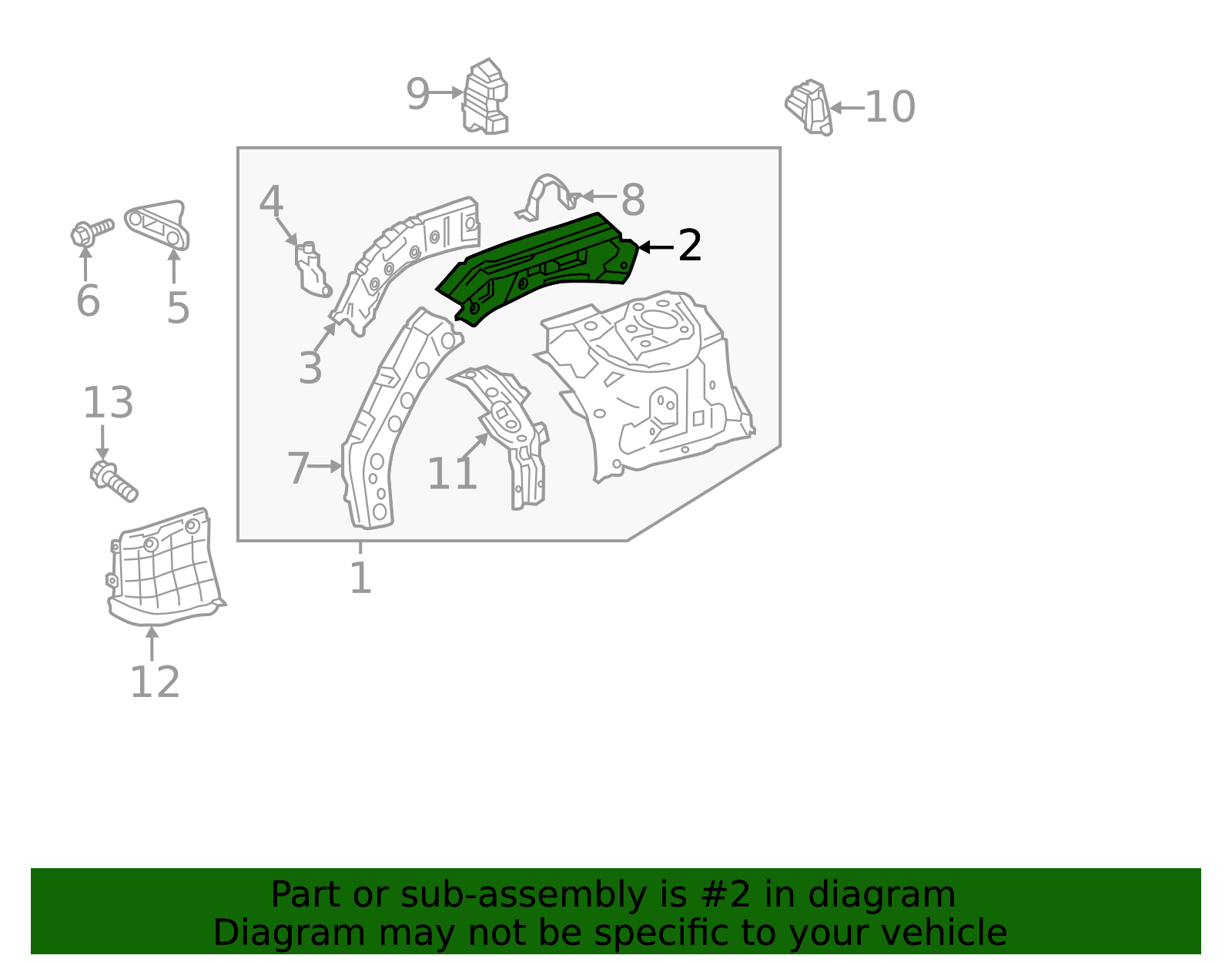 9
10
4
8
2
6
5
3
13
7
11
1
12

Part or sub-assembly is #2 in diagram
Diagram may not be specific to your vehicle