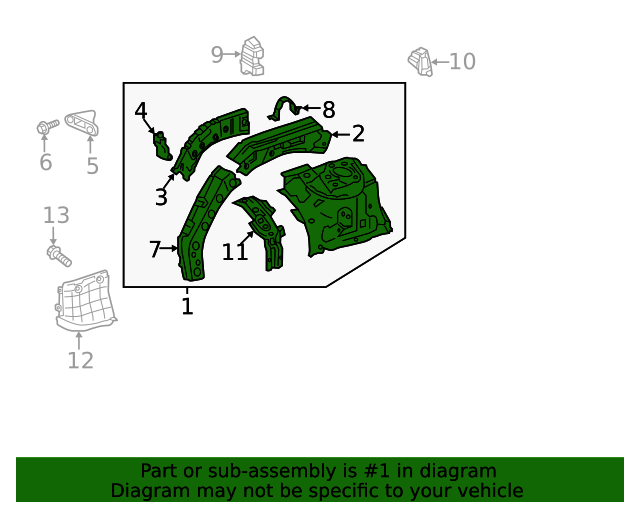 9
10
4
8
2
6
5
3
13
7
11
1
12

Part or sub-assembly is #1 in diagram
Diagram may not be specific to your vehicle