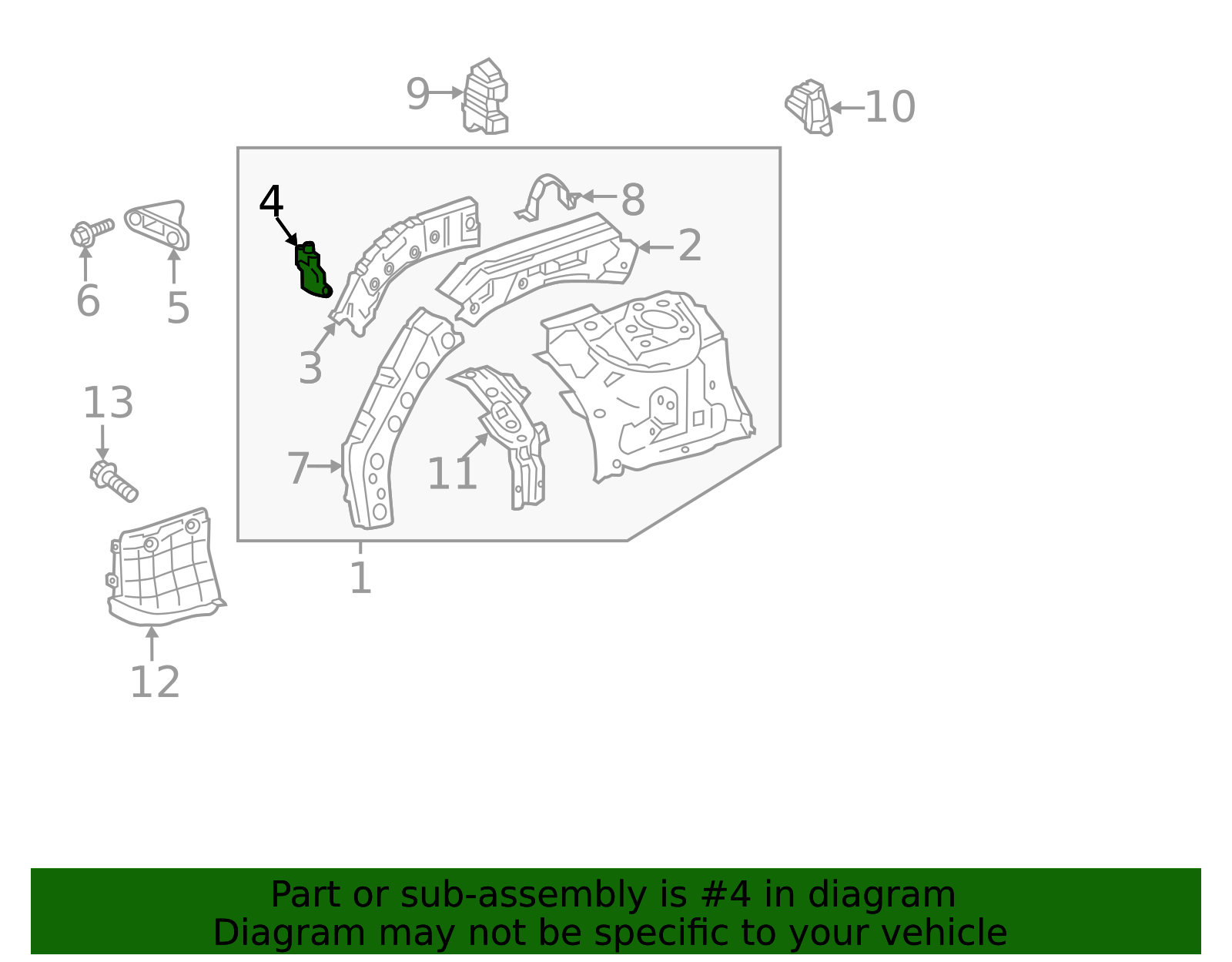 9
10
4
8
2
6
5
3
13
7
11
1
12

Part or sub-assembly is #4 in diagram
Diagram may not be specific to your vehicle