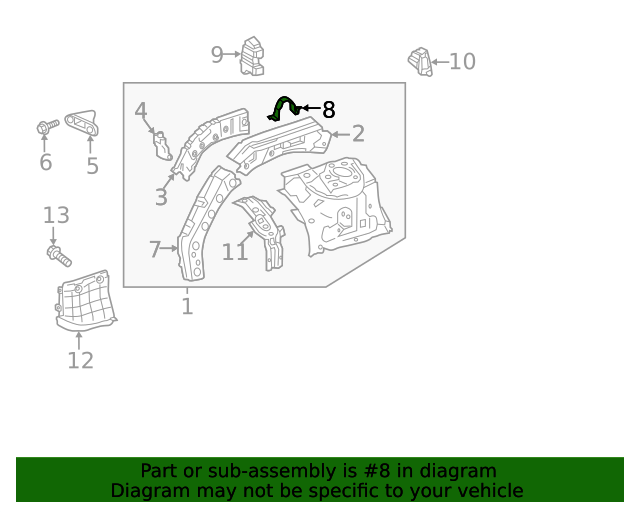 9
10
4
8
2
6
5
3
13
7
11
1
12

Part or sub-assembly is #8 in diagram
Diagram may not be specific to your vehicle