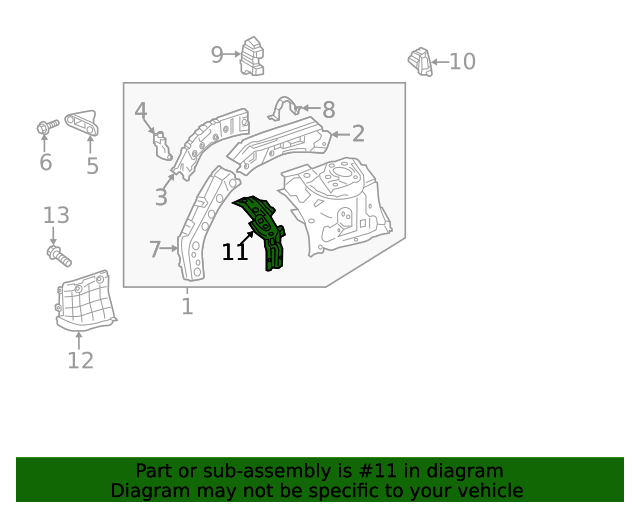 9
10
4
8
2
6
5
3
13
7
11
1
12

Part or sub-assembly is #11 in diagram
Diagram may not be specific to your vehicle