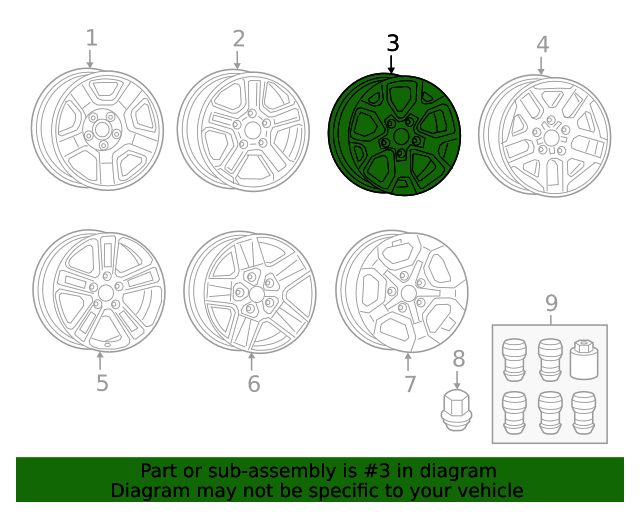 1
2
3
4

5
6
7
8
9

Part or sub-assembly is #3 in diagram
Diagram may not be specific to your vehicle