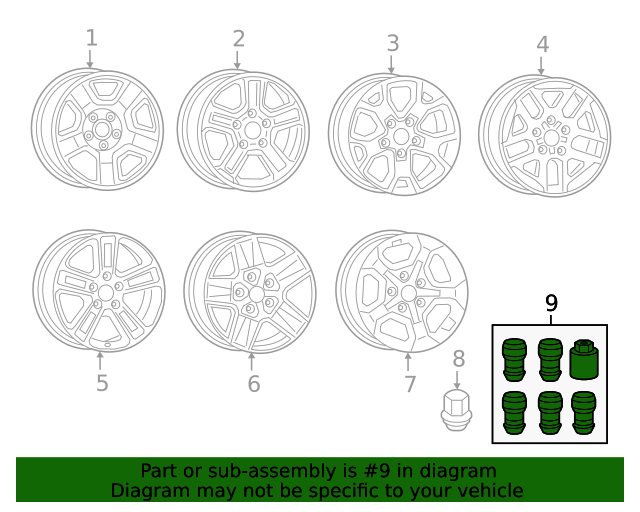 1
2
3
4
5
6
7
8
9

Part or sub-assembly is #9 in diagram
Diagram may not be specific to your vehicle