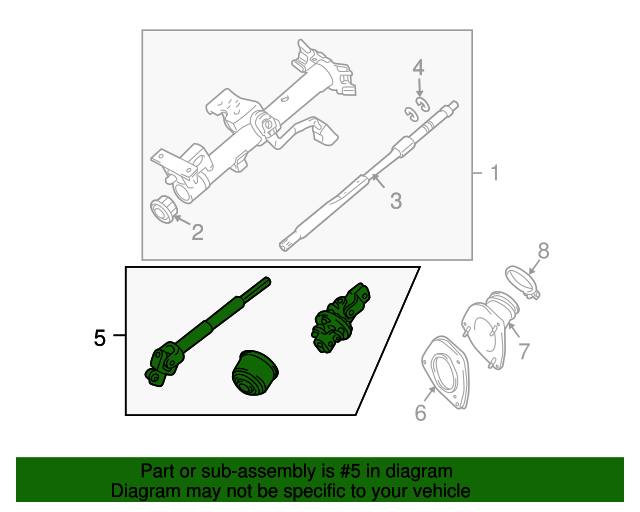 4
1
3
2
8
5
7
6
Part or sub-assembly is #5 in diagram
Diagram may not be specific to your vehicle