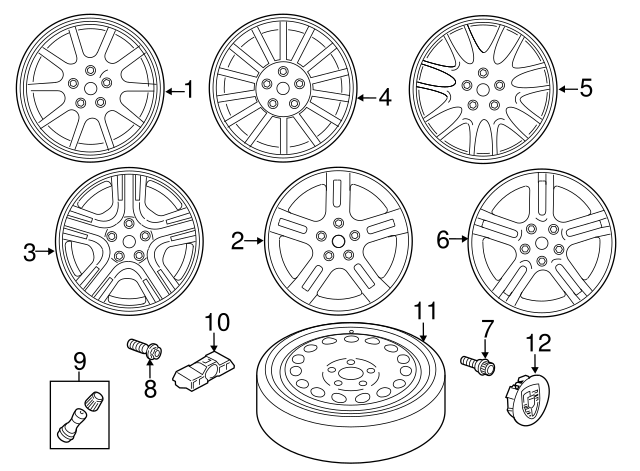 1
4
5
3
2
6
10
11
7
12
9
8