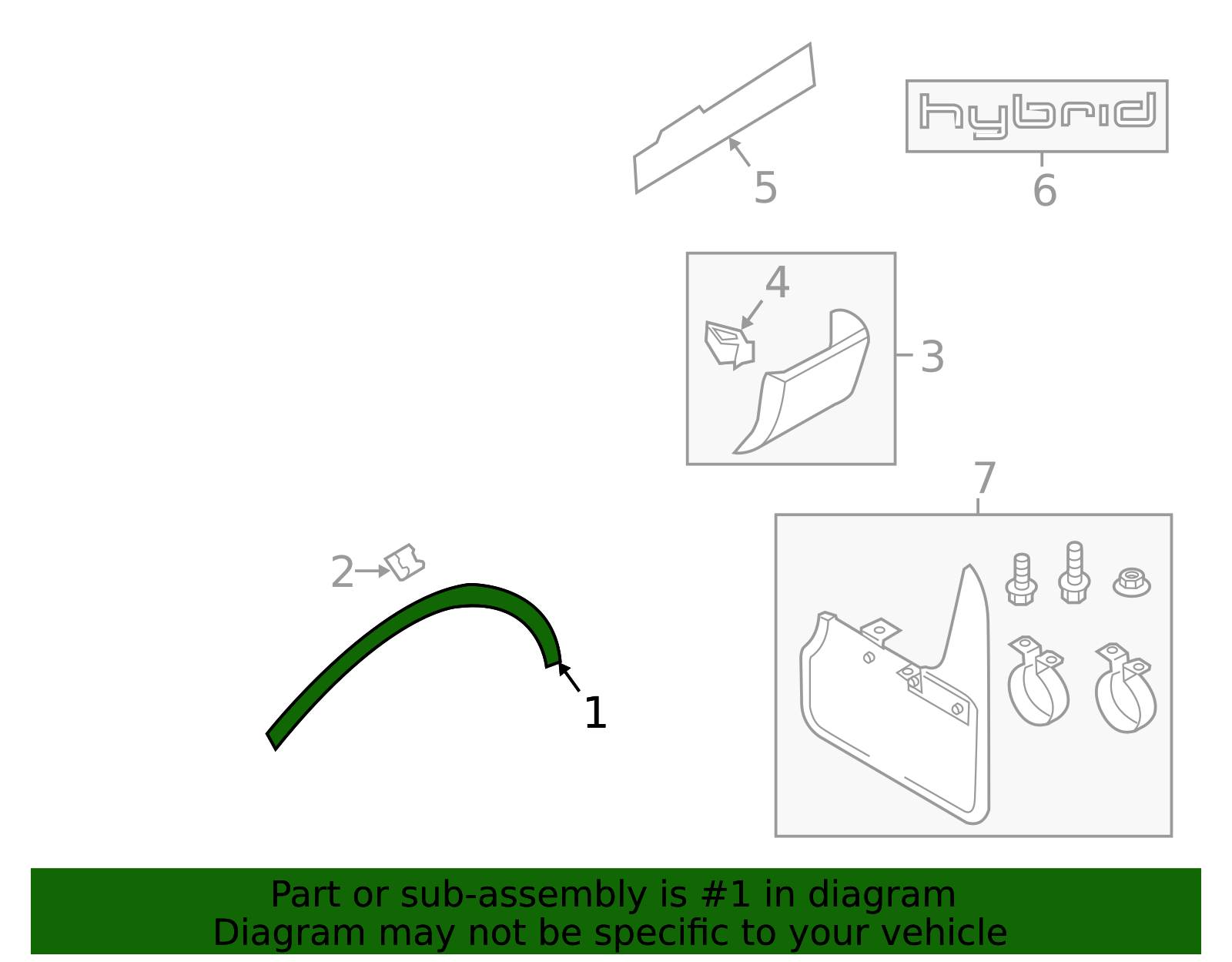 5

hybrid

6

4

3

7

2

1

Part or sub-assembly is #1 in diagram
Diagram may not be specific to your vehicle