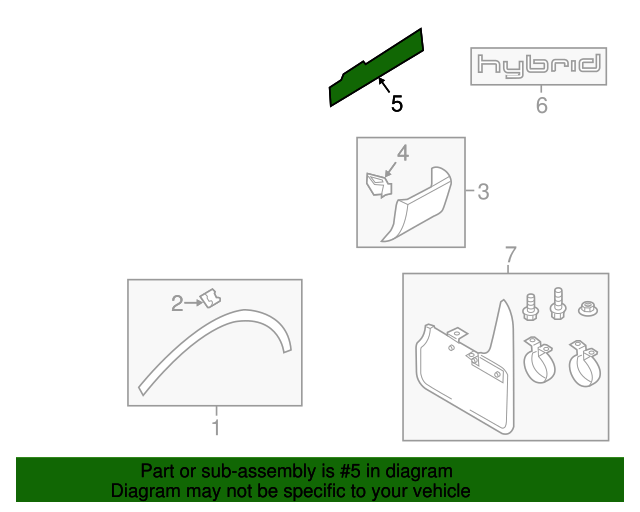 5

hybrid

6

4

3

7

2

1

Part or sub-assembly is #5 in diagram
Diagram may not be specific to your vehicle