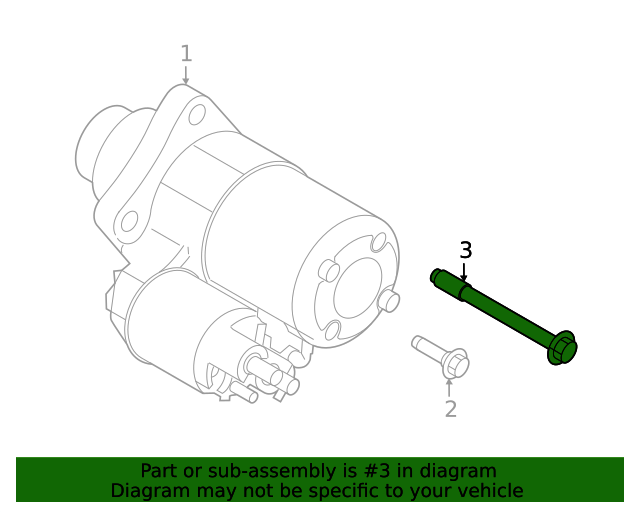 1

3

2

Part or sub-assembly is #3 in diagram
Diagram may not be specific to your vehicle