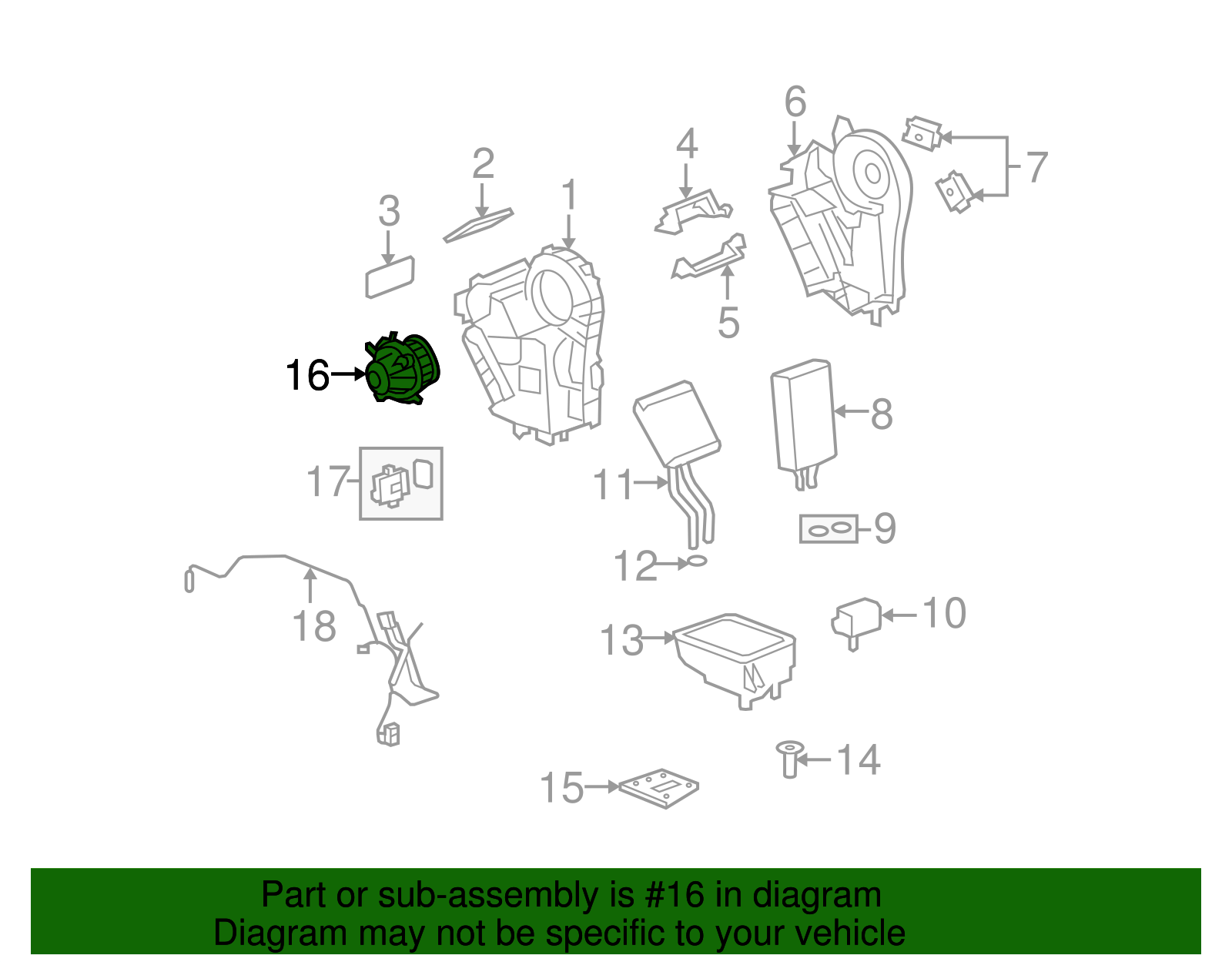 6
4
7
2
1
3
5
16
8
17
11
9
12
18
10
13
14
15

Part or sub-assembly is #16 in diagram
Diagram may not be specific to your vehicle