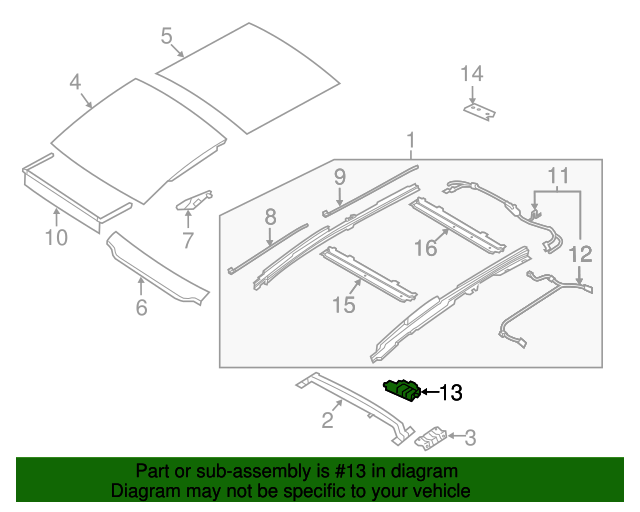 5
4
14
1
9
11
8
10
7
16
12
6
15
13
2
3

Part or sub-assembly is #13 in diagram
Diagram may not be specific to your vehicle