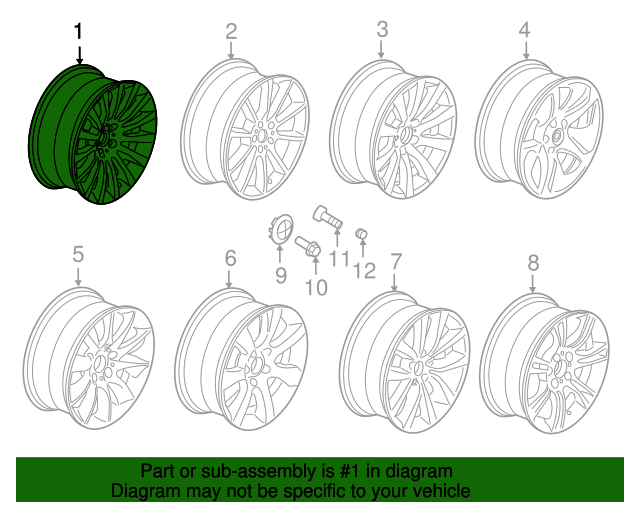 1
2
3
4
9
10
11
12
5
6
7
8

Part or sub-assembly is #1 in diagram
Diagram may not be specific to your vehicle