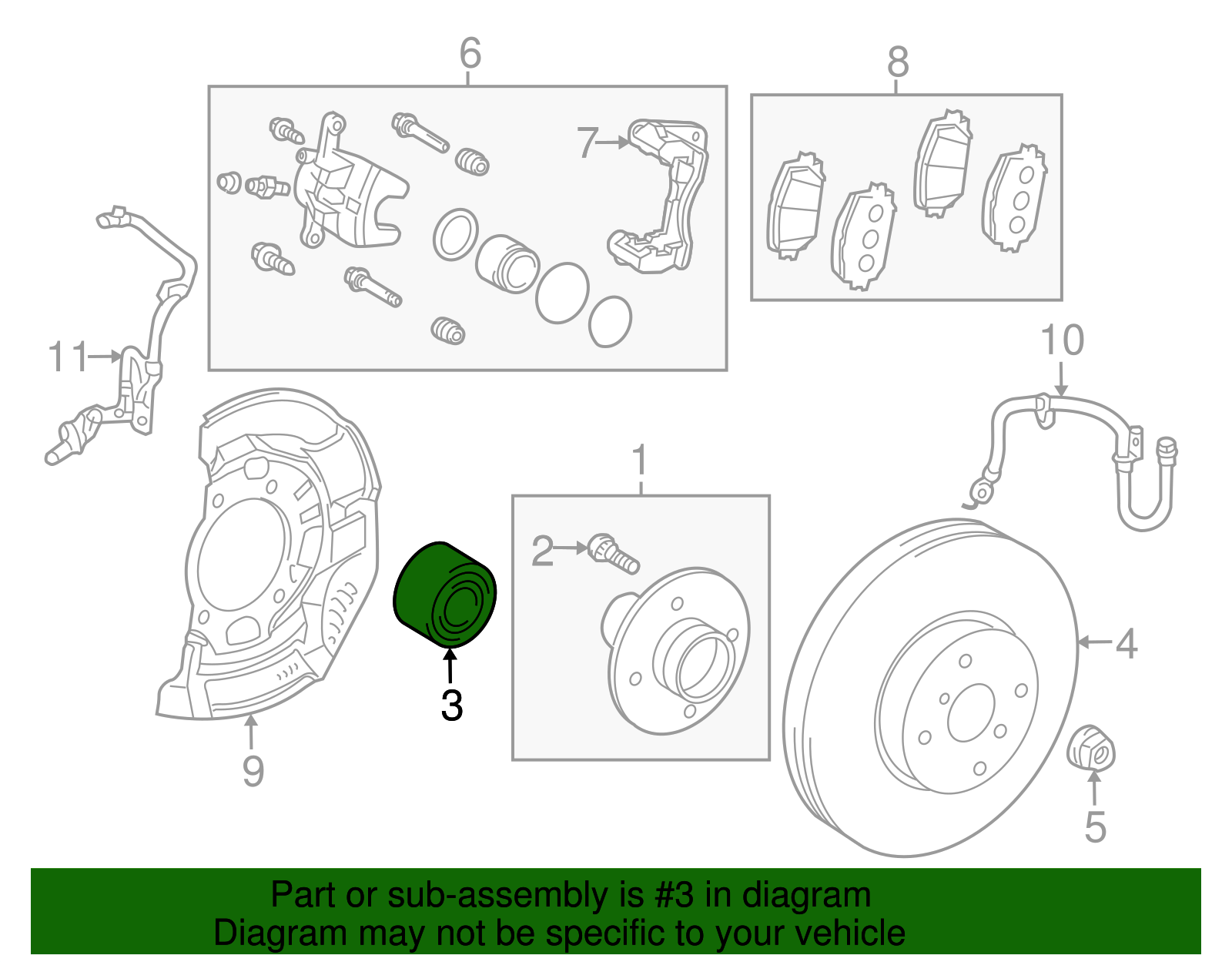 6
8
7
11
10
1
2
3
4
9
5
Part or sub-assembly is #3 in diagram
Diagram may not be specific to your vehicle