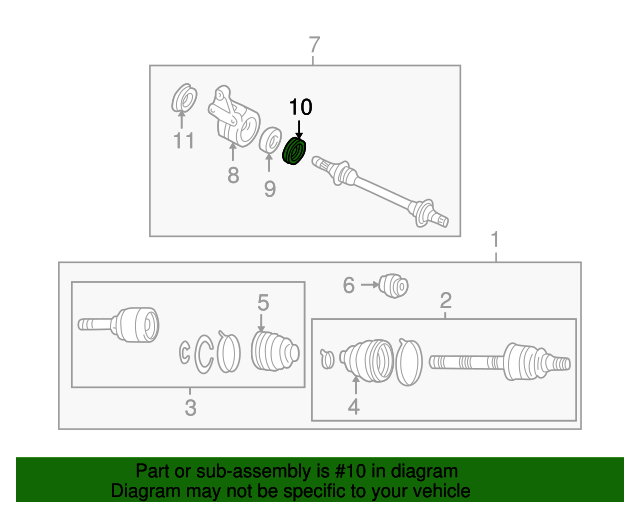 7

10

11

8

9

1

6

5

2

3

4

Part or sub-assembly is #10 in diagram
Diagram may not be specific to your vehicle