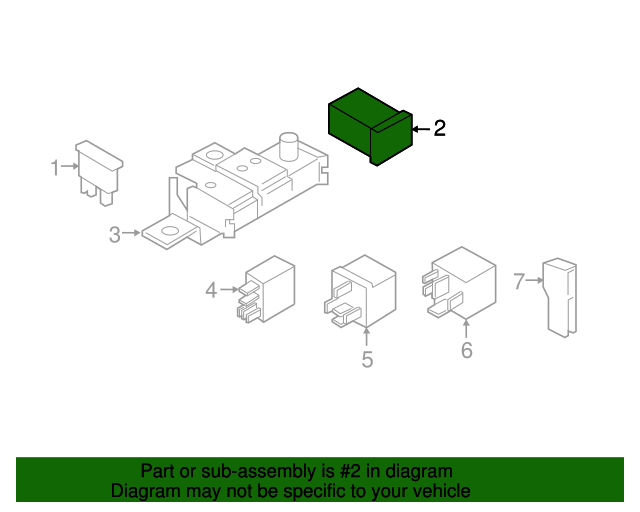 2
1
3
4
5
6
7
Part or sub-assembly is #2 in diagram
Diagram may not be specific to your vehicle