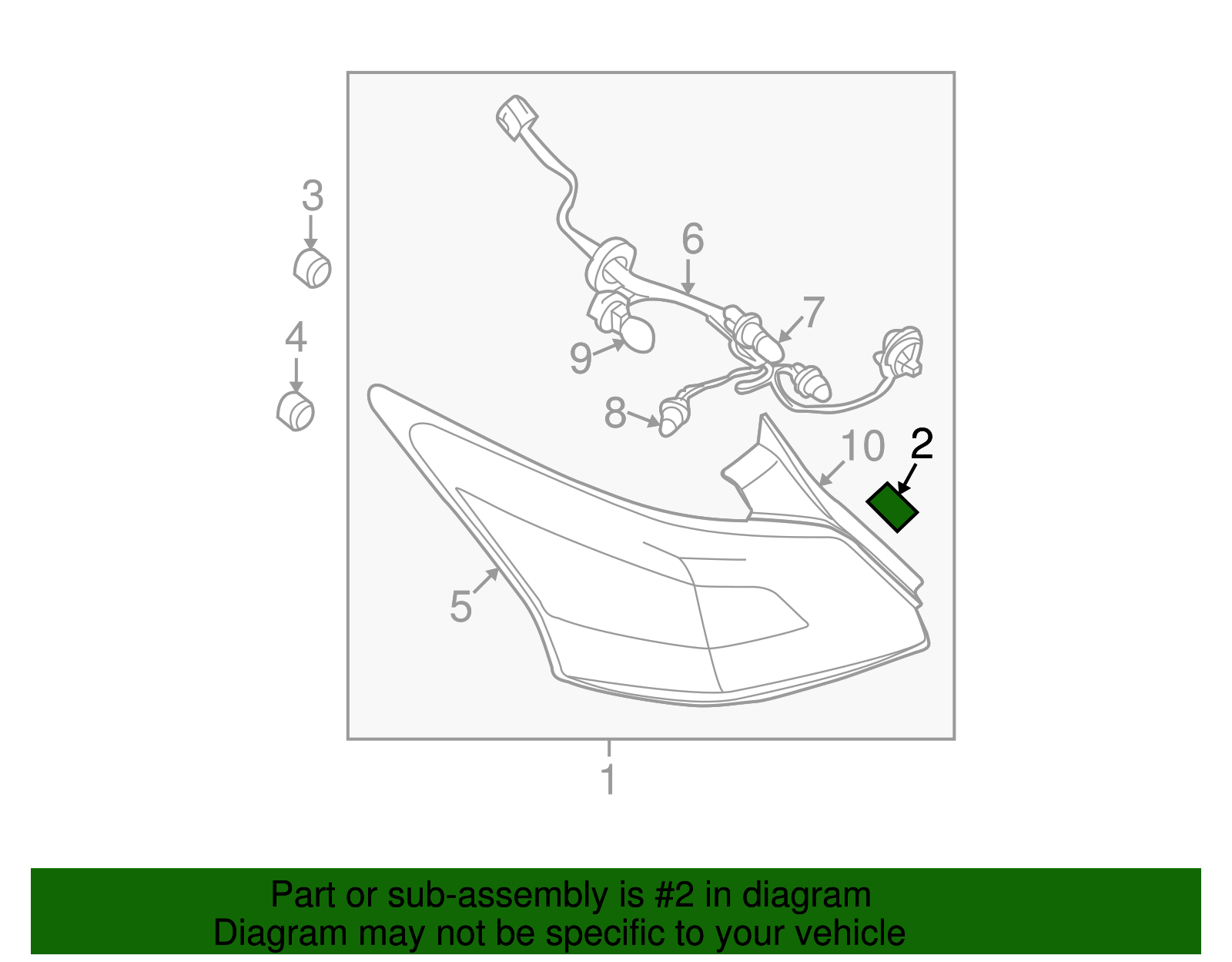 3
4
6
7
9
8
10
2
5
1

Part or sub-assembly is #2 in diagram
Diagram may not be specific to your vehicle