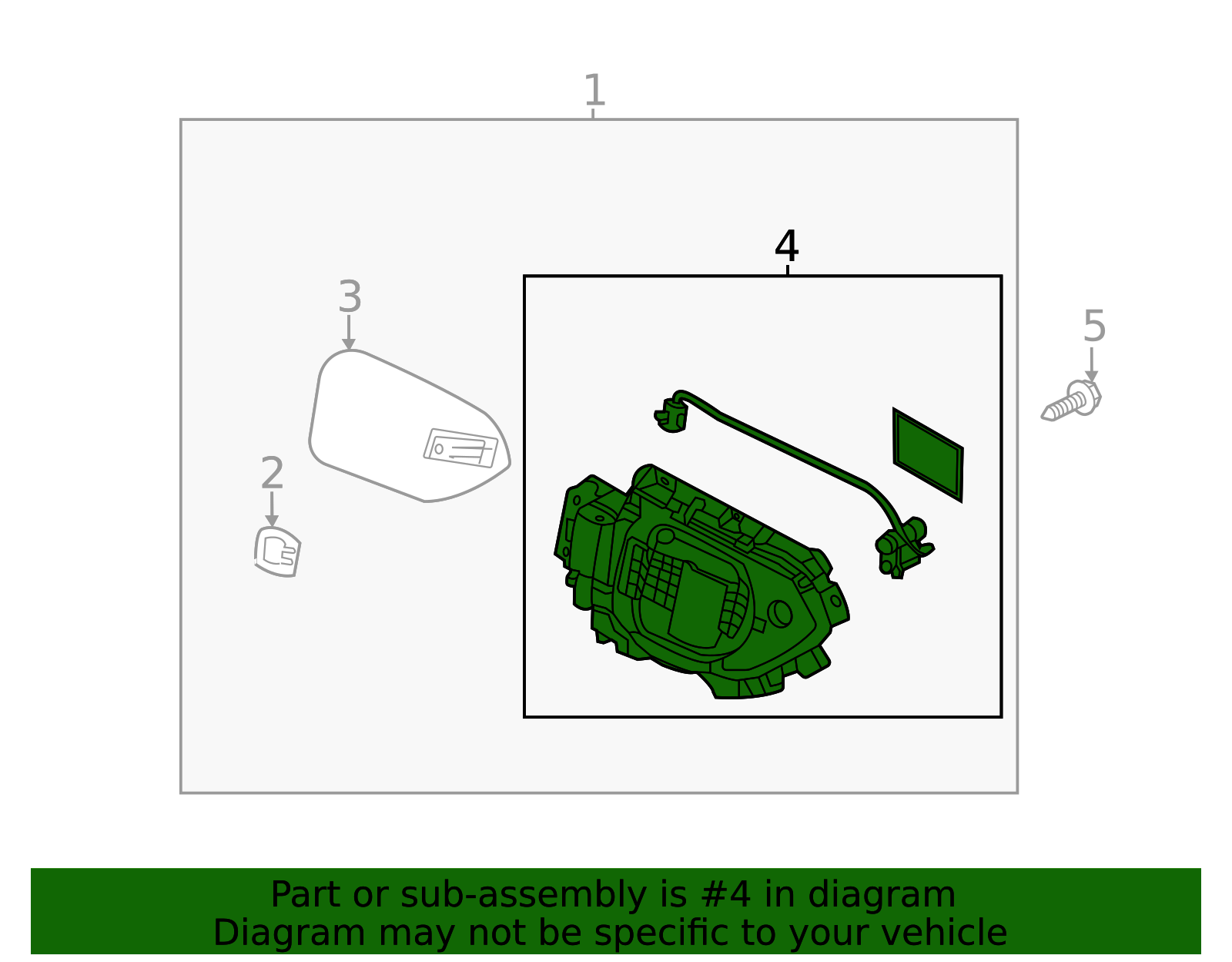 1

4

3

5

2

Part or sub-assembly is #4 in diagram
Diagram may not be specific to your vehicle