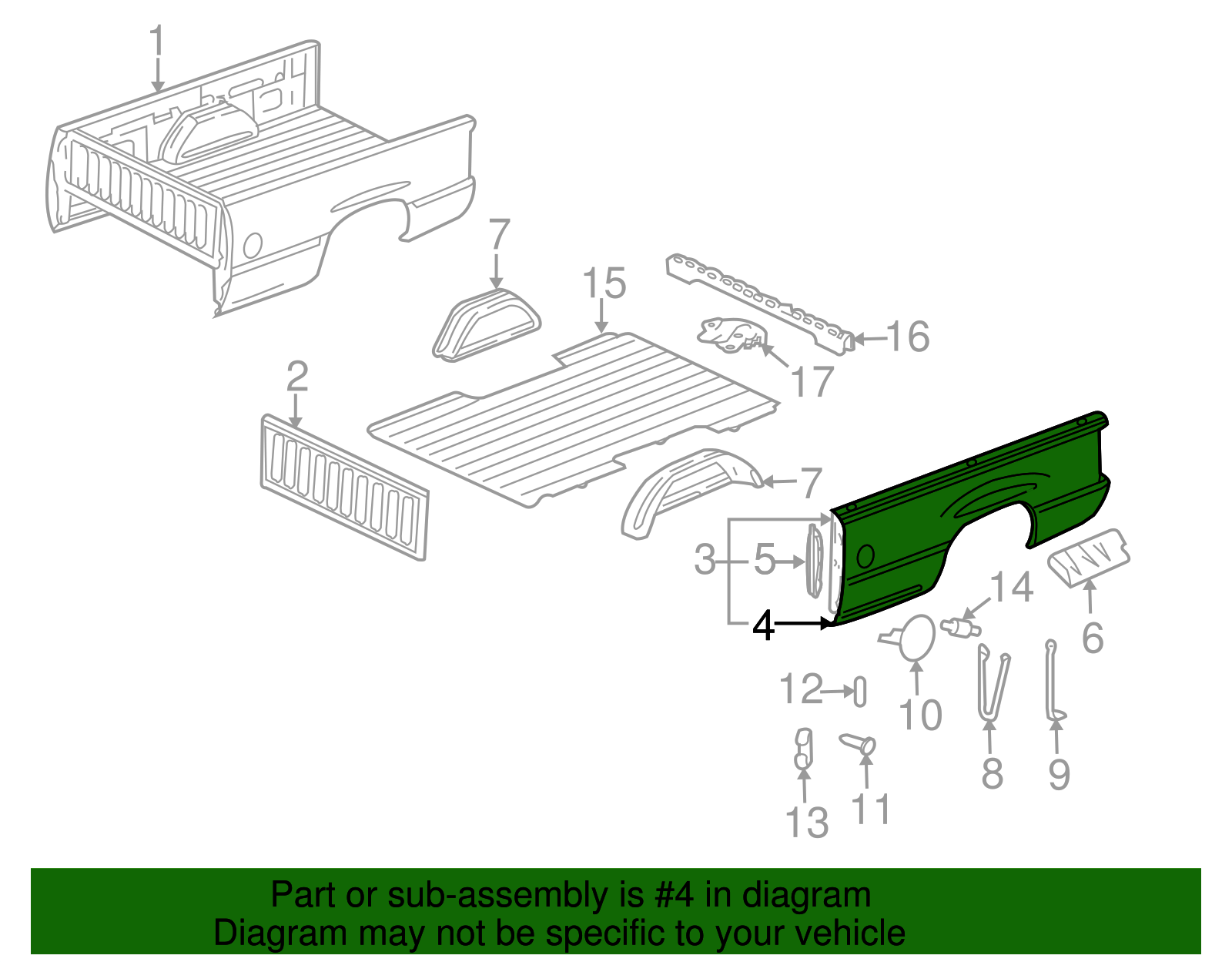 1
7
15
16
17
2
7
3
5
4
14
6
12
10
8
9
13
11

Part or sub-assembly is #4 in diagram
Diagram may not be specific to your vehicle