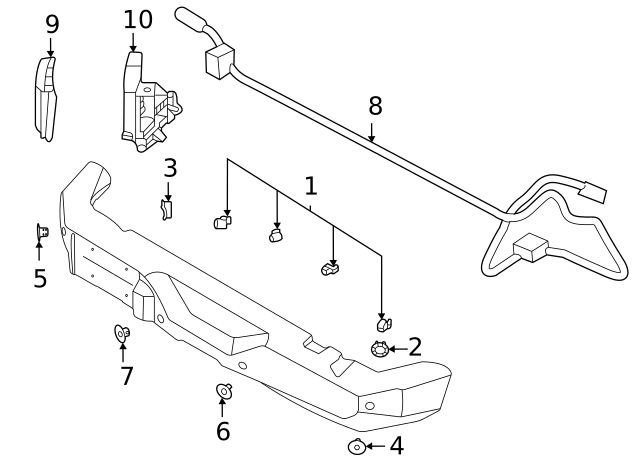 9
10
8
3
1
5
2
7
6
4