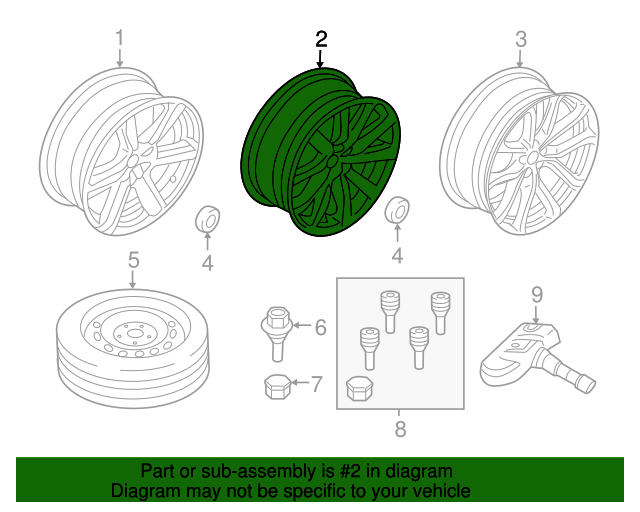 1
2
3
4
4
5
6
7
8
9

Part or sub-assembly is #2 in diagram
Diagram may not be specific to your vehicle