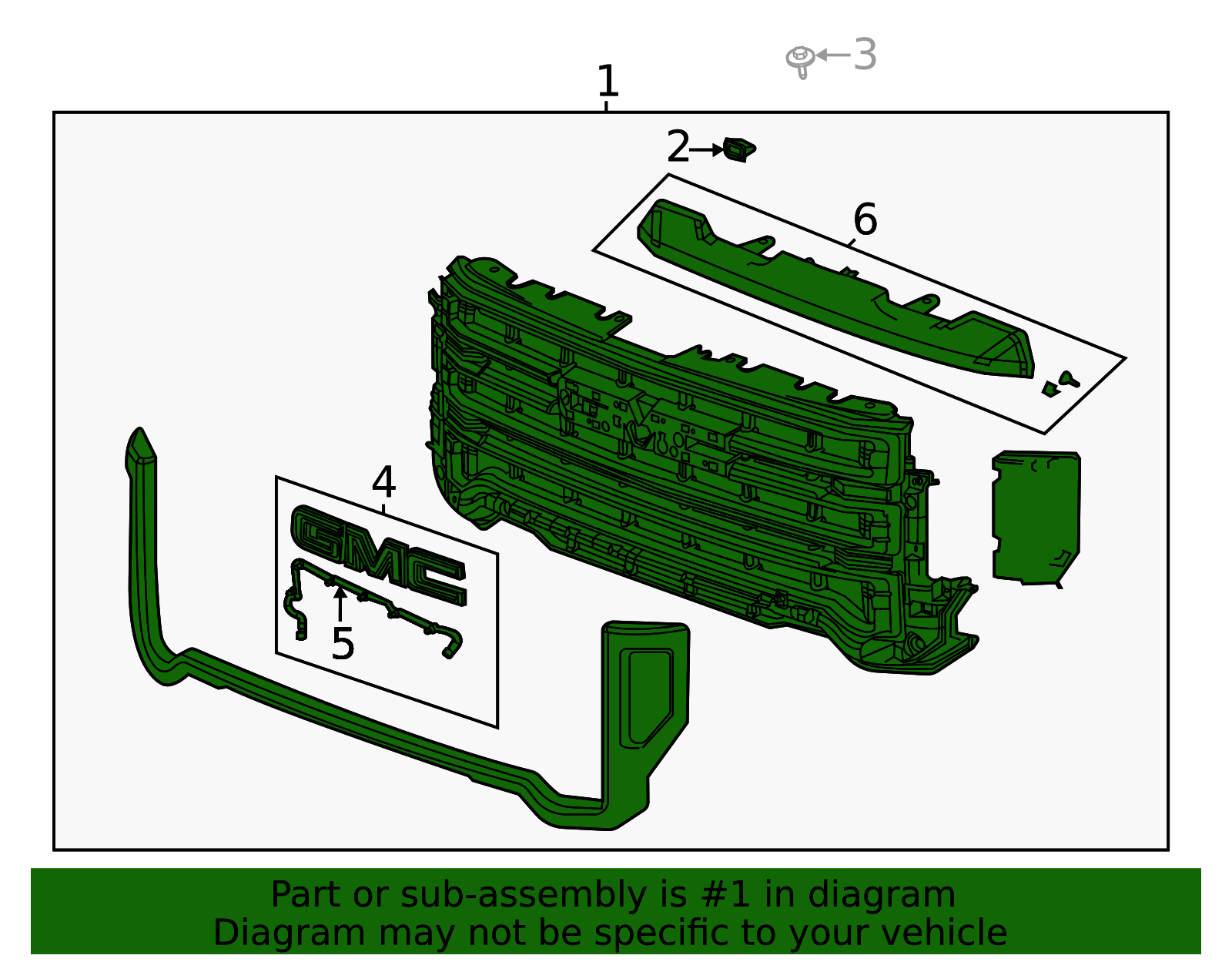 3
1
2
6
4
GMC
5

Part or sub-assembly is #1 in diagram
Diagram may not be specific to your vehicle