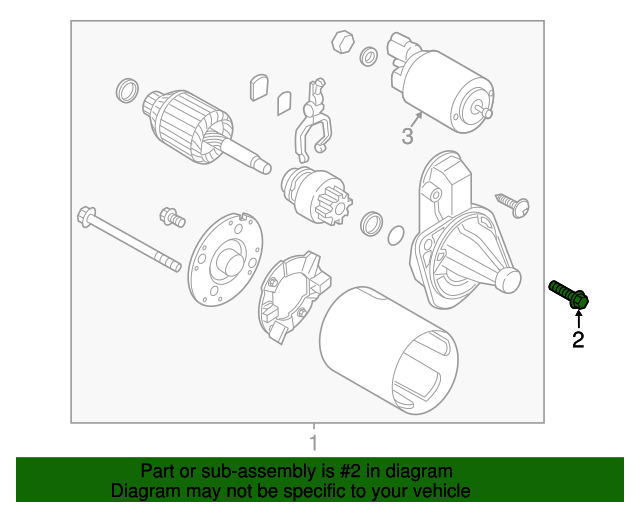 3

2

1

Part or sub-assembly is #2 in diagram
Diagram may not be specific to your vehicle