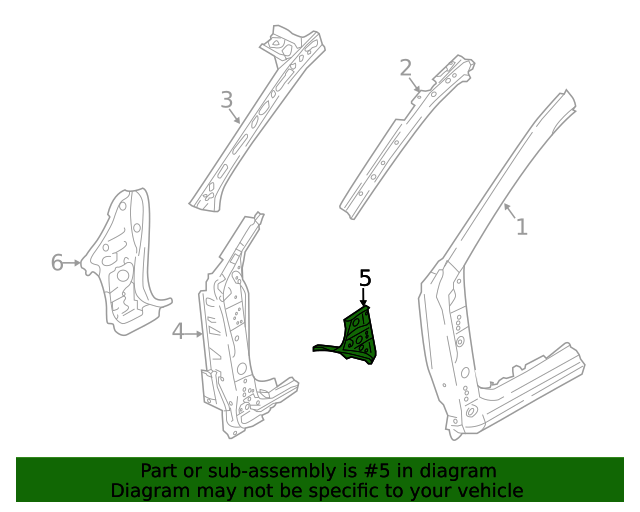 3
2
1
6
4
5

Part or sub-assembly is #5 in diagram
Diagram may not be specific to your vehicle