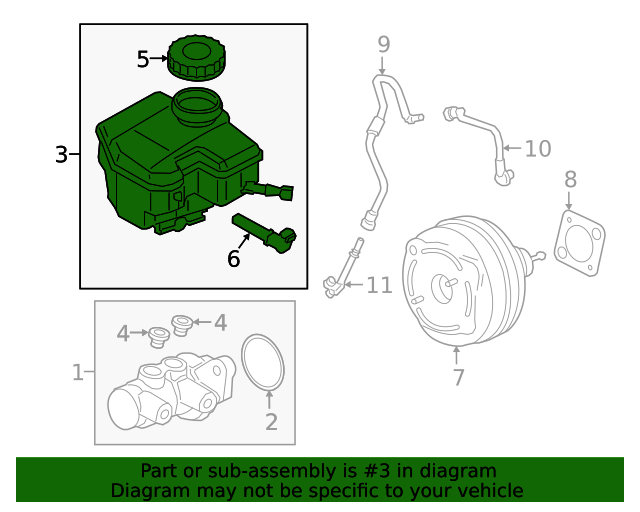 5
3
6
9
10
8
11
7
4
4
1
2

Part or sub-assembly is #3 in diagram
Diagram may not be specific to your vehicle