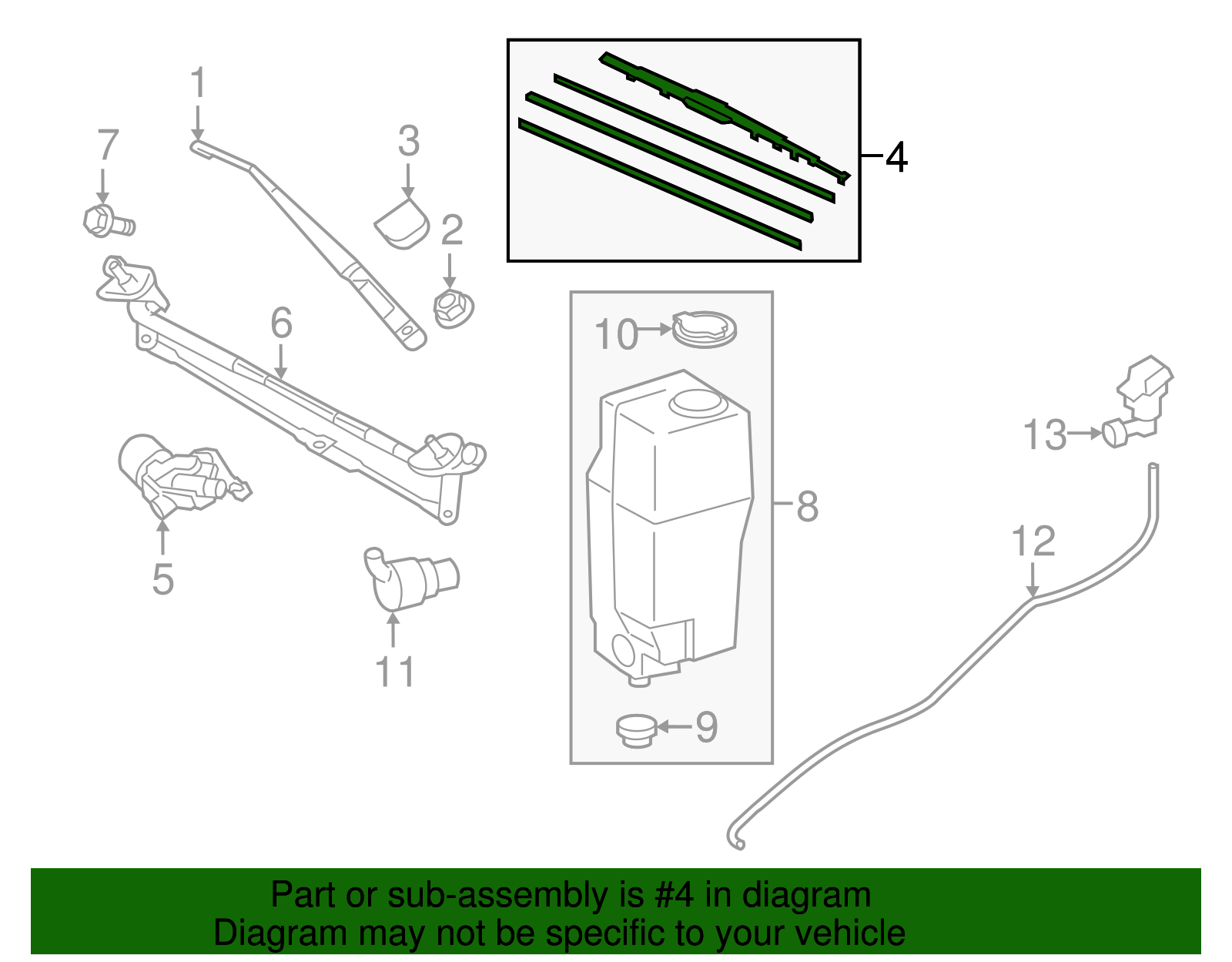 1
7
3
2
4
6
10
13
8
5
12
11
9

Part or sub-assembly is #4 in diagram
Diagram may not be specific to your vehicle