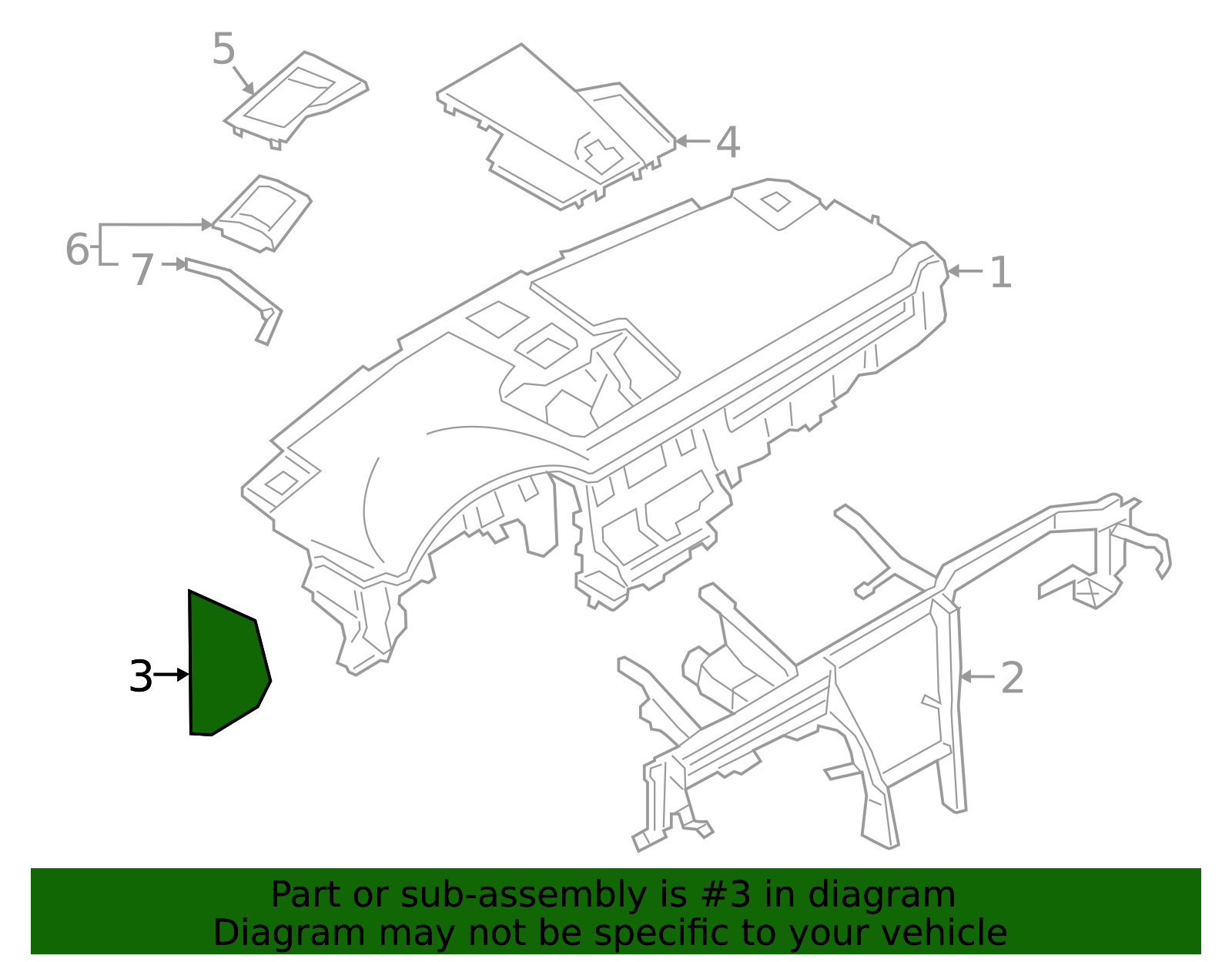 5
4
6
7
1
3
2

Part or sub-assembly is #3 in diagram
Diagram may not be specific to your vehicle