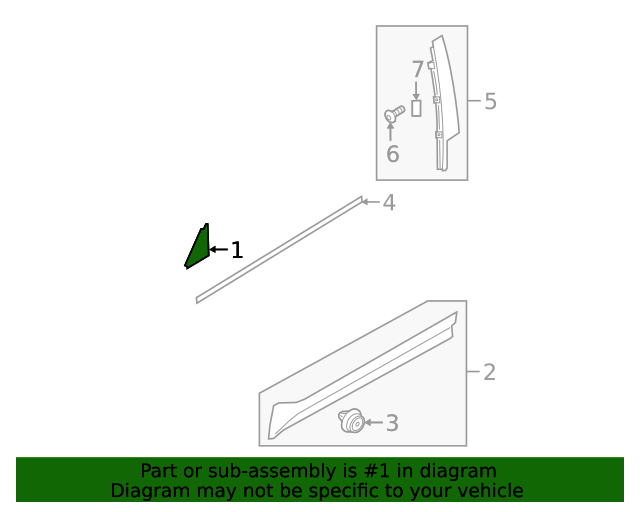 7
5
6
4
1
2
3
Part or sub-assembly is #1 in diagram
Diagram may not be specific to your vehicle