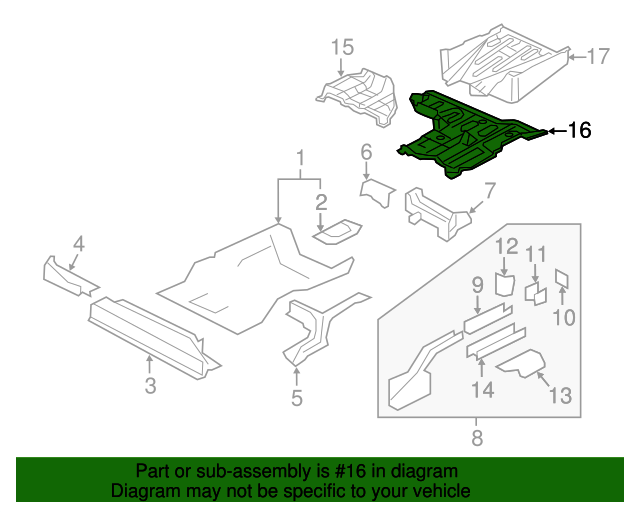 15
17
16
1
6
2
7
4
12
11
9
10
3
5
14
13
8
Part or sub-assembly is #16 in diagram
Diagram may not be specific to your vehicle