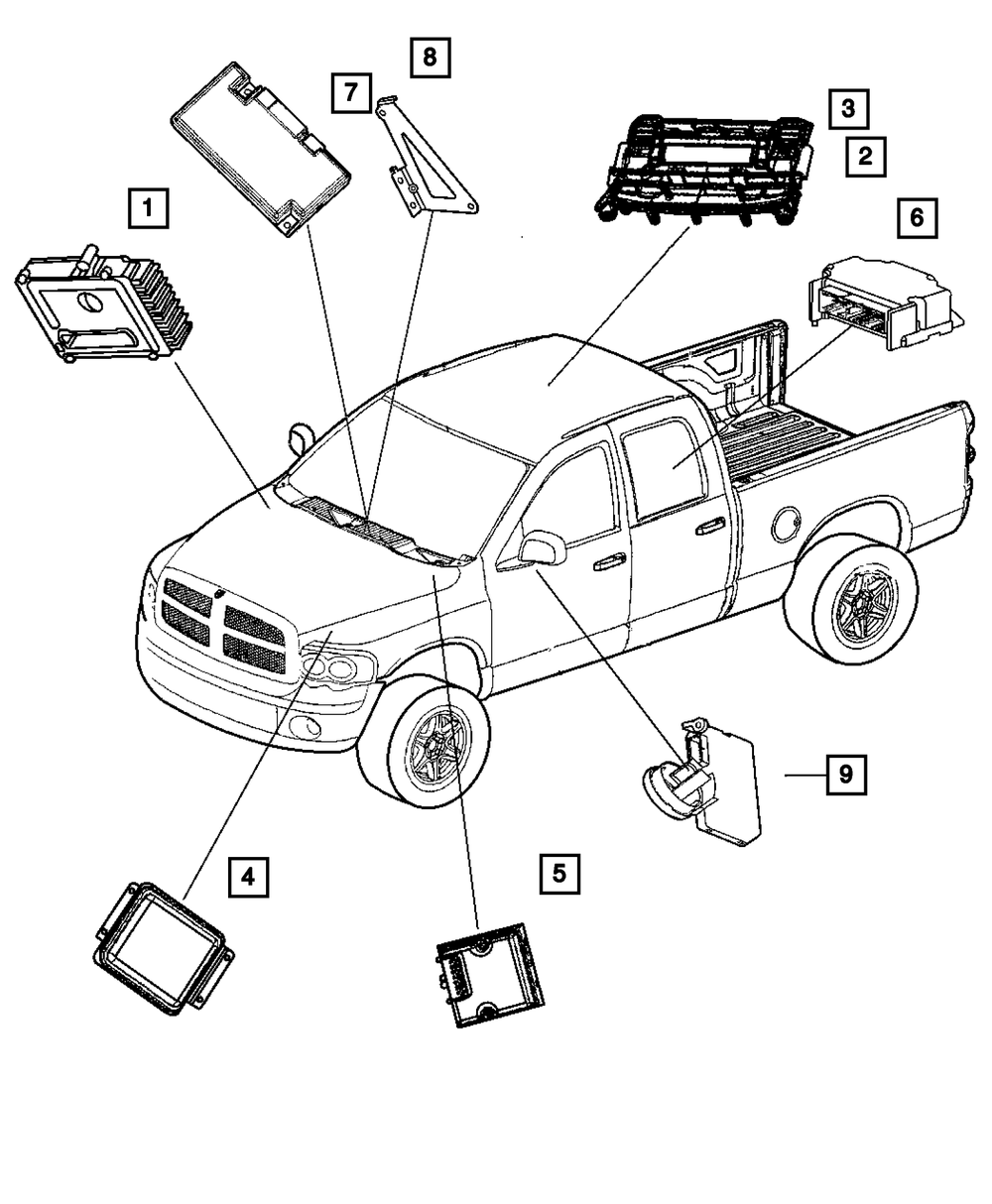 8
7
3
2
1
6
9
4
5