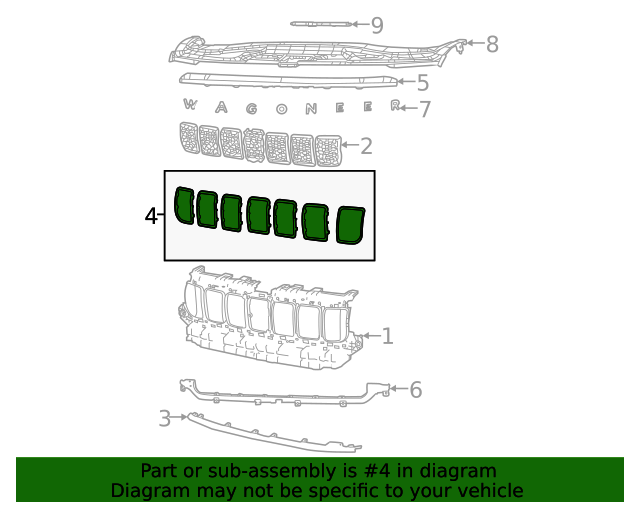 9
8
5
W A G O N E E R
7
2
4
1
6
3

Part or sub-assembly is #4 in diagram
Diagram may not be specific to your vehicle