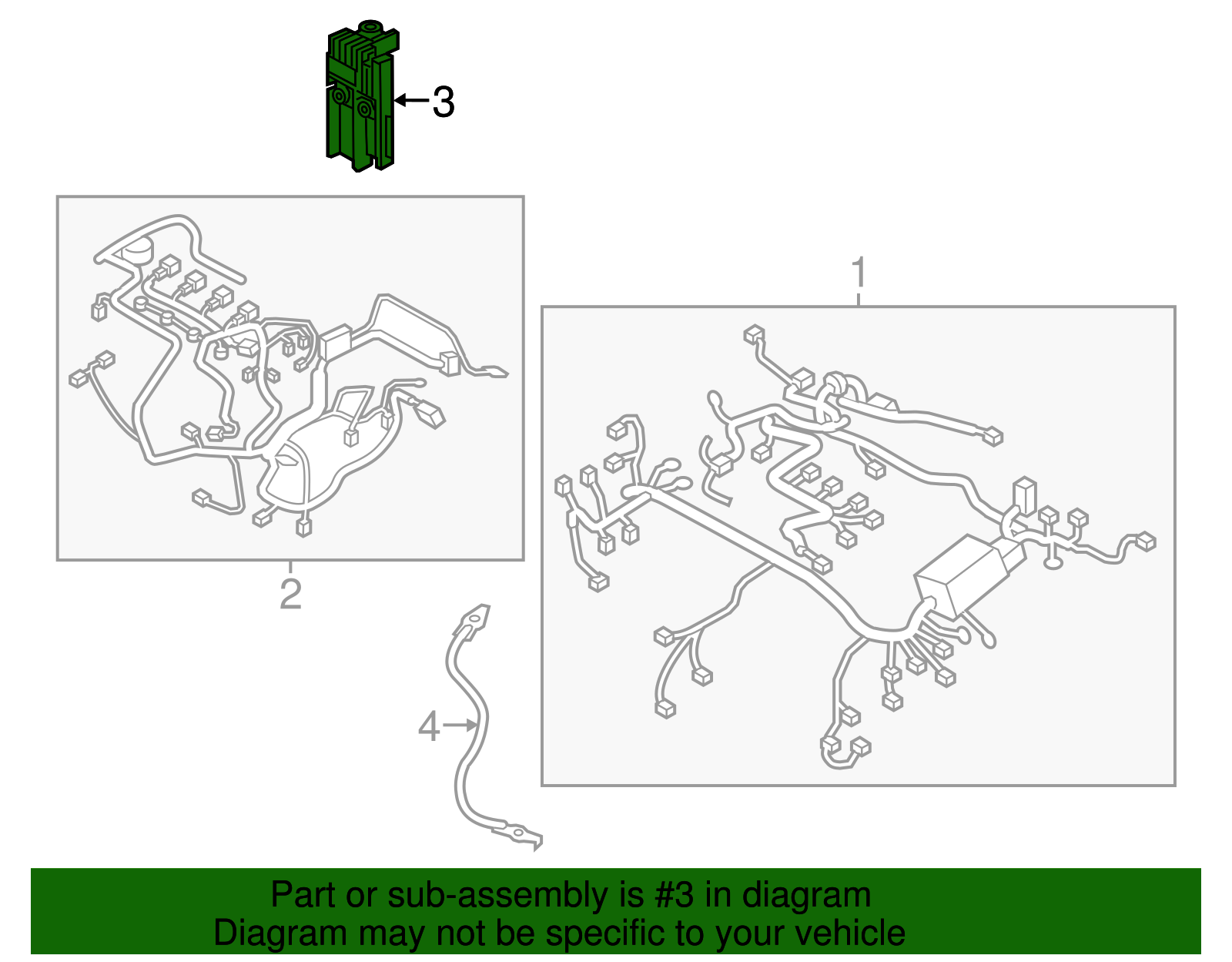 3

1

2

4

Part or sub-assembly is #3 in diagram
Diagram may not be specific to your vehicle