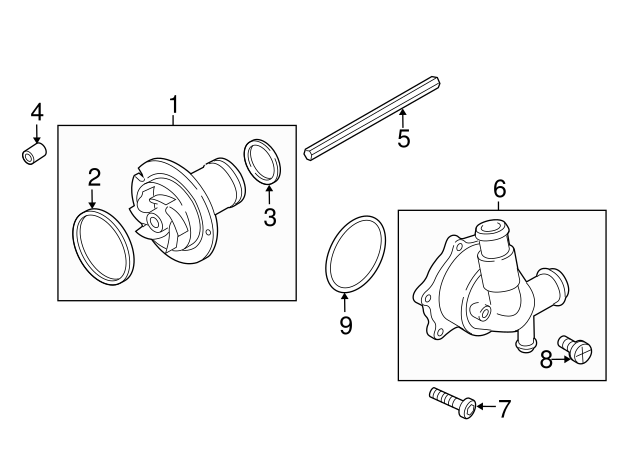 4
1
2
3
5
6
9
8
7