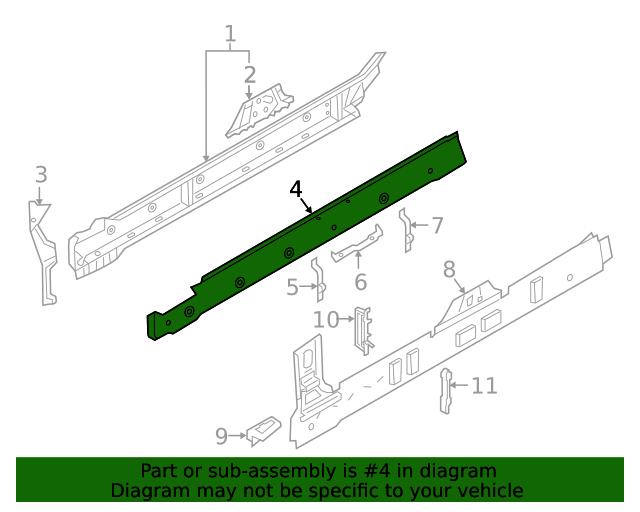 1
2
3
4
7
6
5
8
10
11
9

Part or sub-assembly is #4 in diagram
Diagram may not be specific to your vehicle